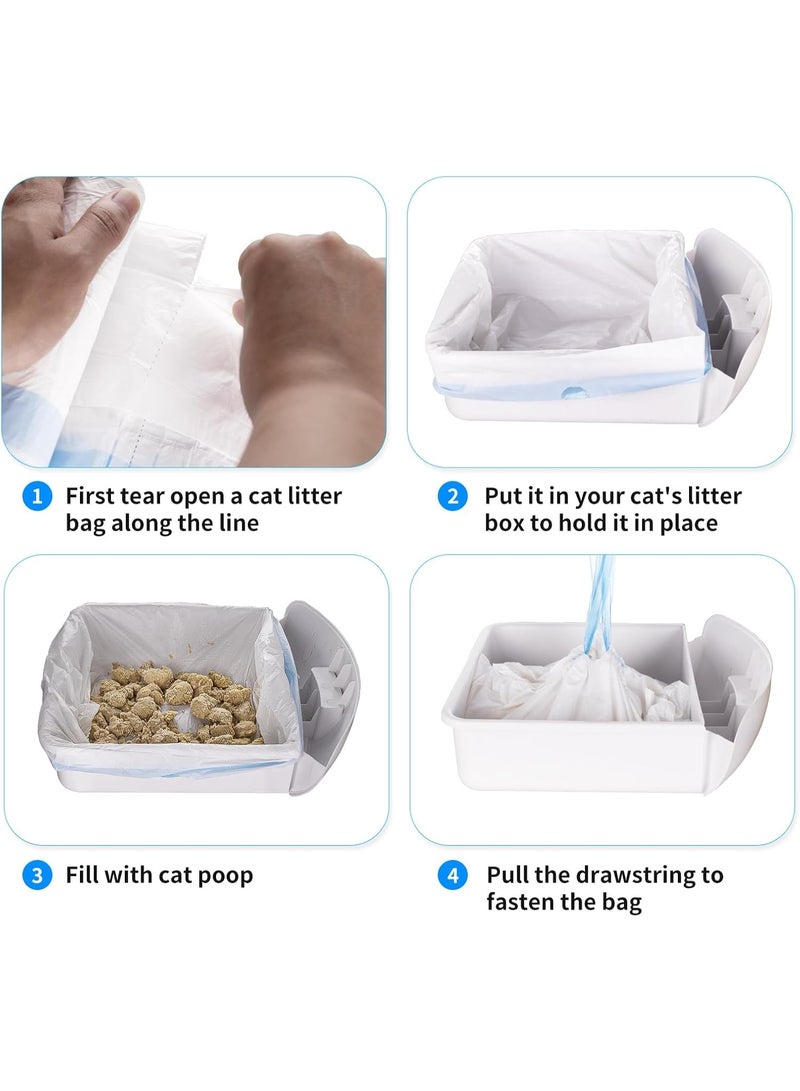 1 First tear open a cat litter bag along the line

2 Put it in your cat's litter box to hold it in place

3 Fill with cat poop

4 Pull the drawstring to fasten the bag