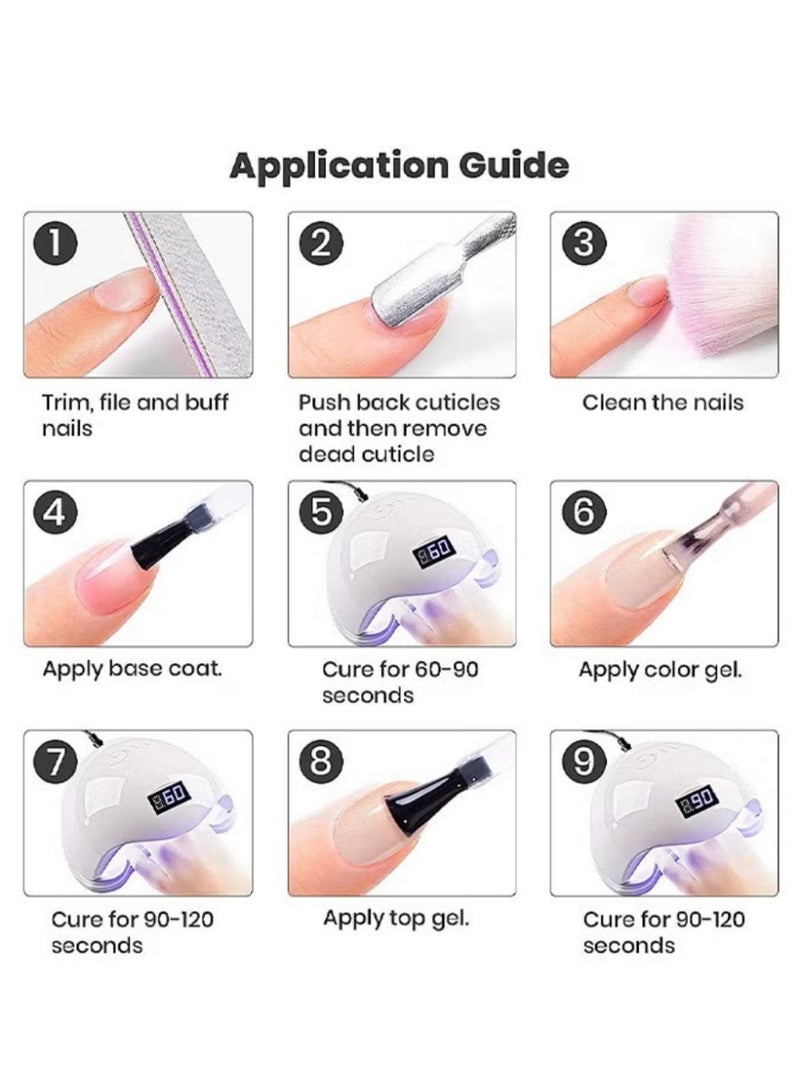 Application Guide

1

Trim, file and buff nails

2

Push back cuticles and then remove dead cuticle

3

Clean the nails

4

Apply base coat.

5

60

Cure for 60-90 seconds

6

Apply color gel.

7

60

Cure for 90-120 seconds

8

Apply top gel.

9

90

Cure for 90-120 seconds