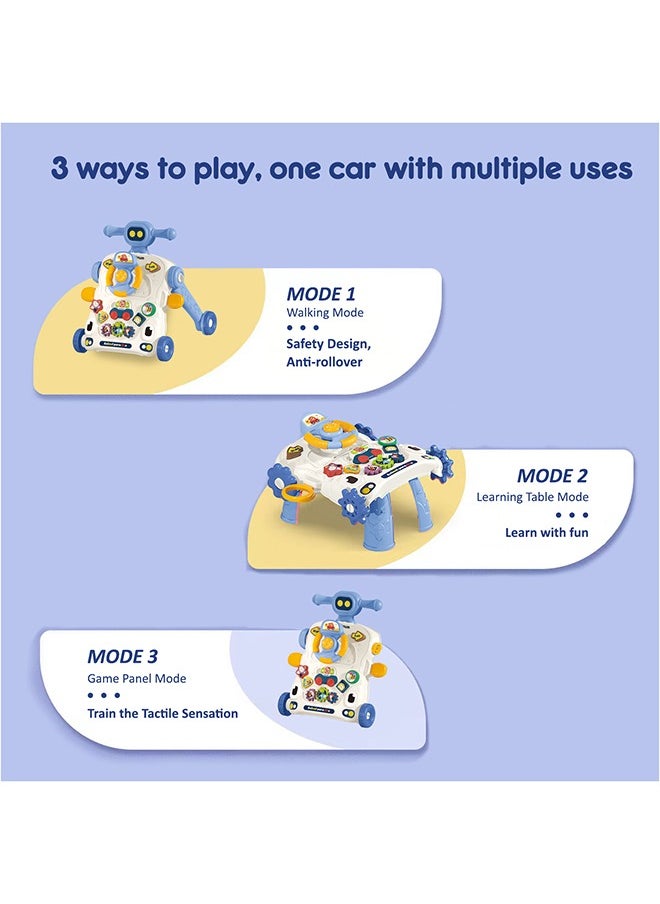 3 ways to play, one car with multiple uses

MODE 1
Walking Mode
• • •
Safety Design, Anti-rollover

MODE 2
Learning Table Mode
• • •
Learn with fun

MODE 3
Game Panel Mode
• • •
Train the Tactile Sensation