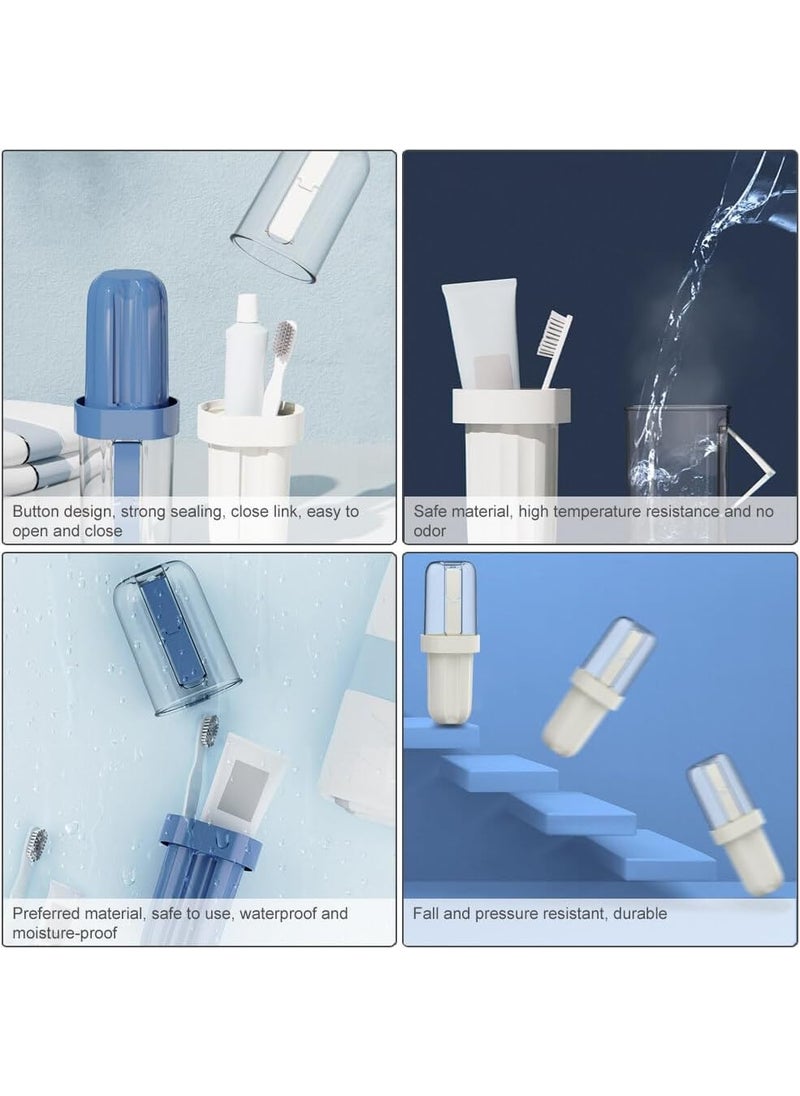 Button design, strong sealing, close link, easy to open and close

Safe material, high temperature resistance and no odor

Preferred material, safe to use, waterproof and moisture-proof

Fall and pressure resistant, durable