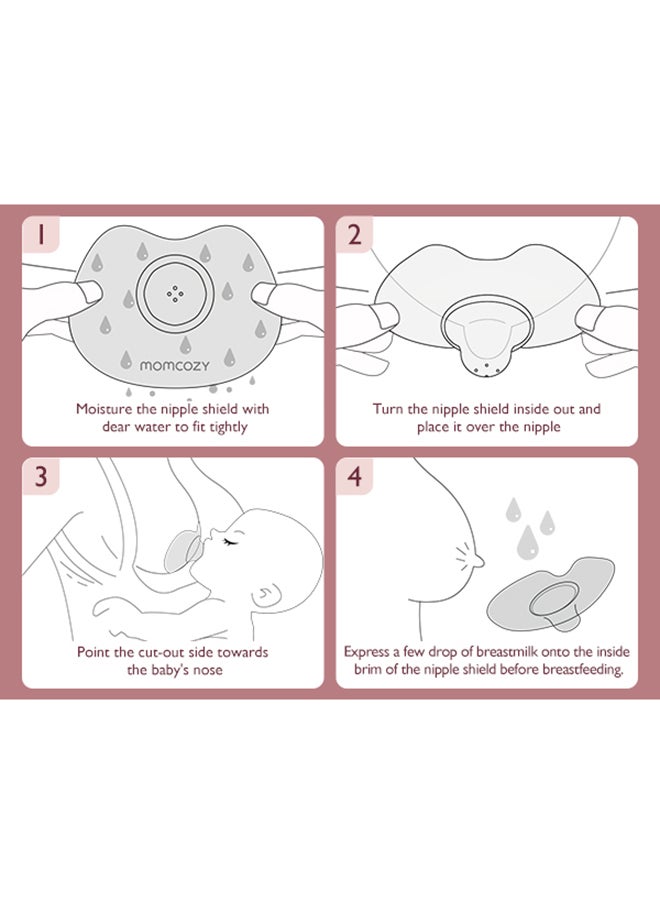 1

momcozy

Moisture the nipple shield with dear water to fit tightly

2

Turn the nipple shield inside out and place it over the nipple

3

Point the cut-out side towards the baby's nose

4

Express a few drop of breastmilk onto the inside brim of the nipple shield before breastfeeding.