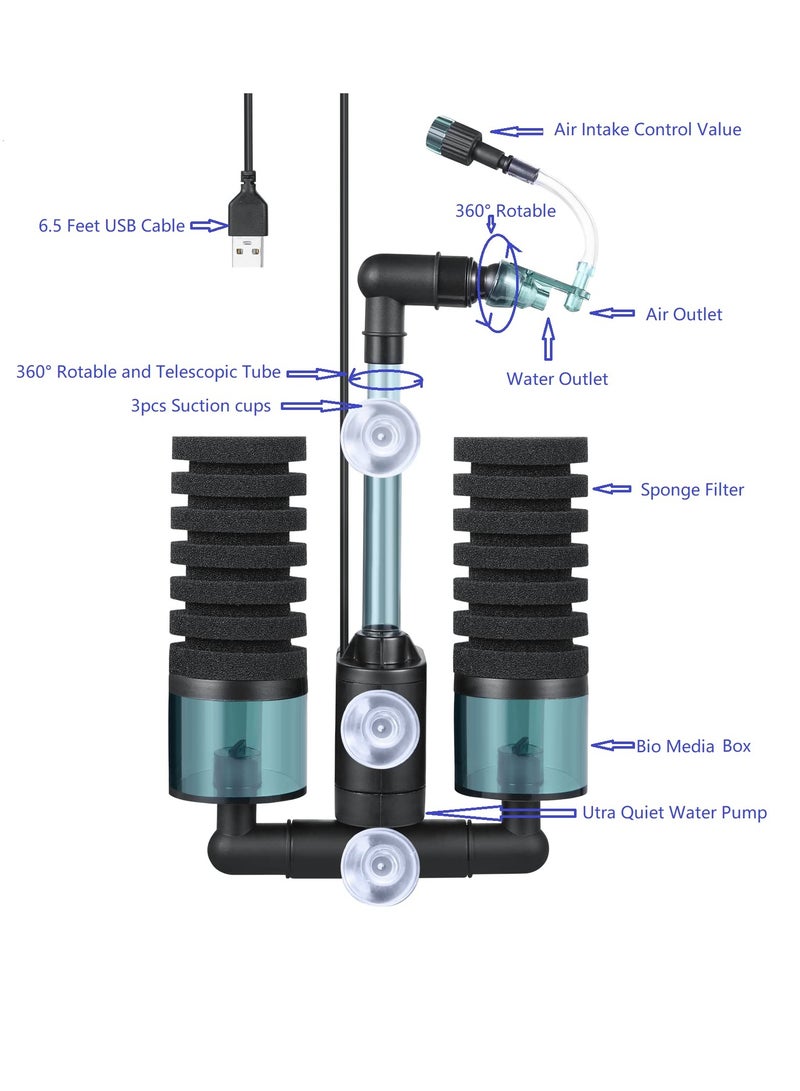 Air Intake Control Value

6.5 Feet USB Cable

360° Rotable

Air Outlet

Water Outlet

360° Rotable and Telescopic Tube

3pcs Suction cups

Sponge Filter

Bio Media Box

Utra Quiet Water Pump