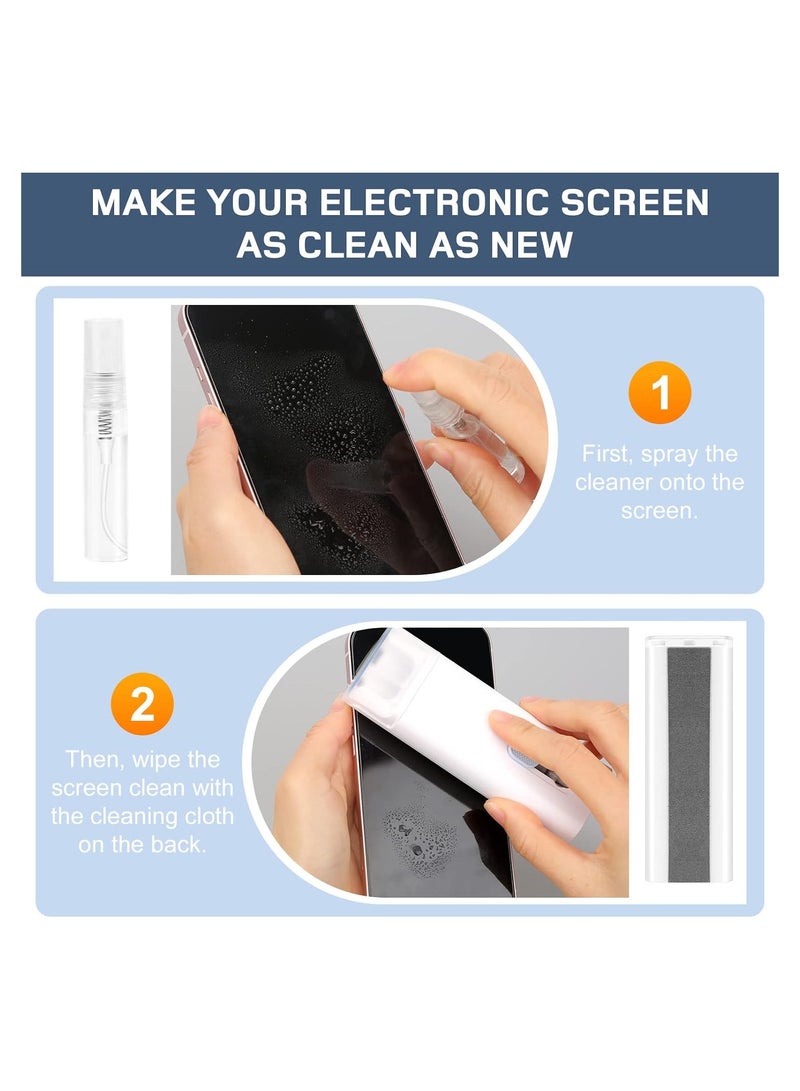 MAKE YOUR ELECTRONIC SCREEN AS CLEAN AS NEW

1

First, spray the cleaner onto the screen.

2

Then, wipe the screen clean with the cleaning cloth on the back.