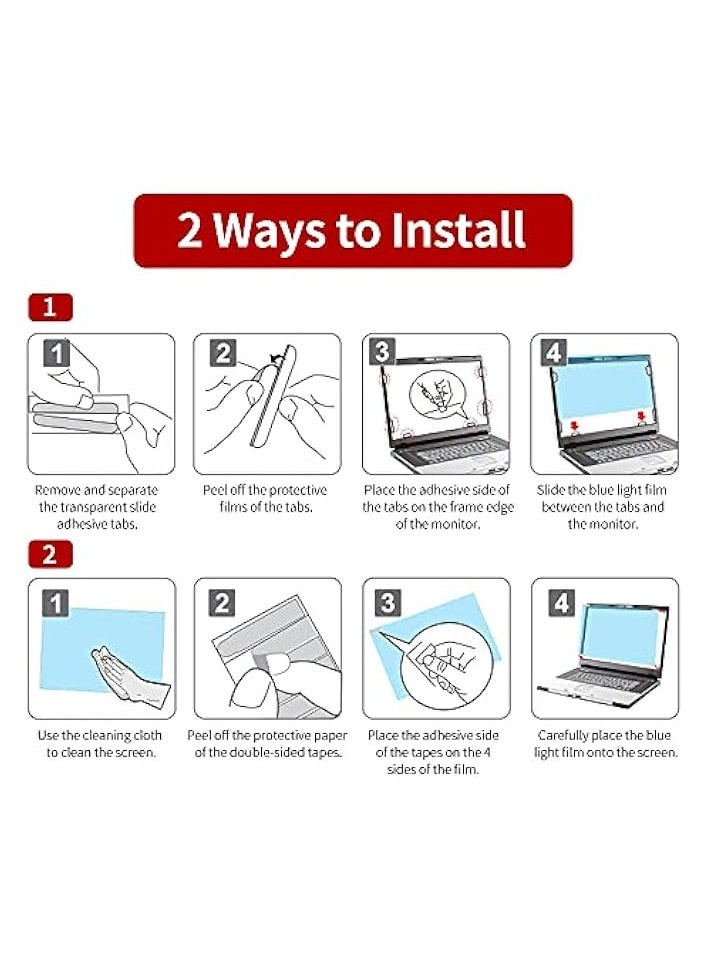 2 Ways to Install

1

1

Remove and separate the transparent slide adhesive tabs.

2

Peel off the protective films of the tabs.

3

Place the adhesive side of the tabs on the frame edge of the monitor.

4

Slide the blue light film between the tabs and the monitor.

2

1

Use the cleaning cloth to clean the screen.

2

Peel off the protective paper of the double-sided tapes.

3

Place the adhesive side of the tapes on the 4 sides of the film.

4

Carefully place the blue light film onto the screen.