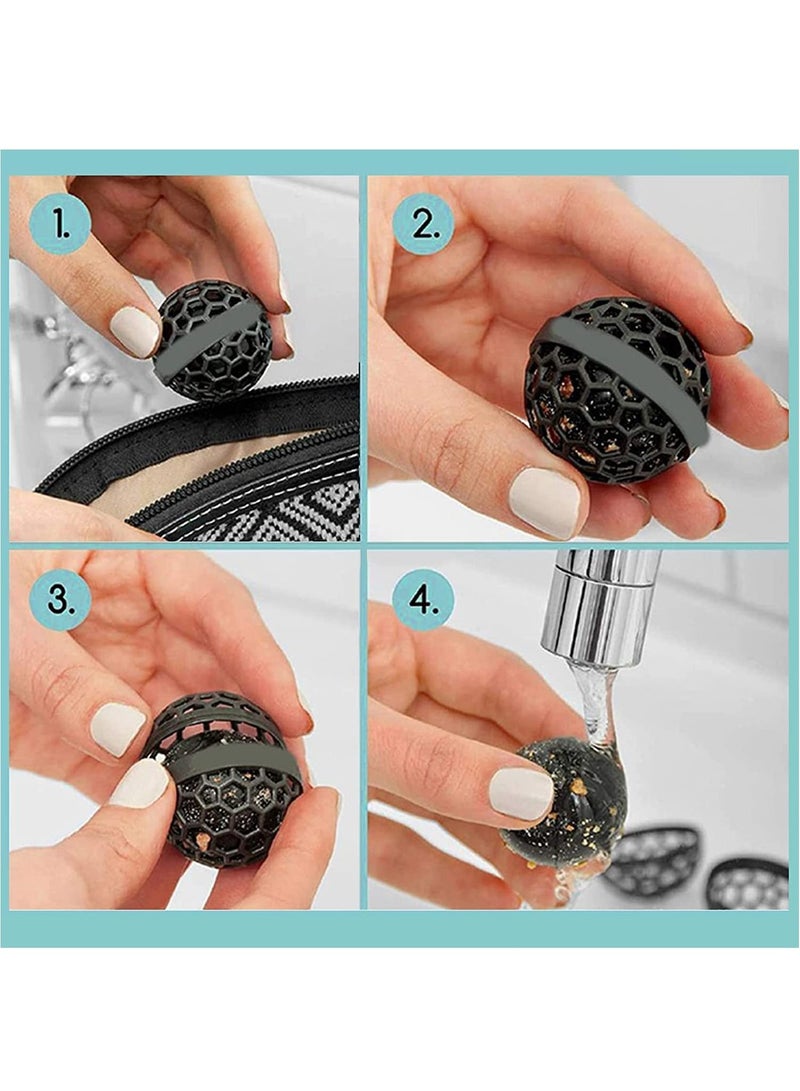 1.

2.

3.

4.