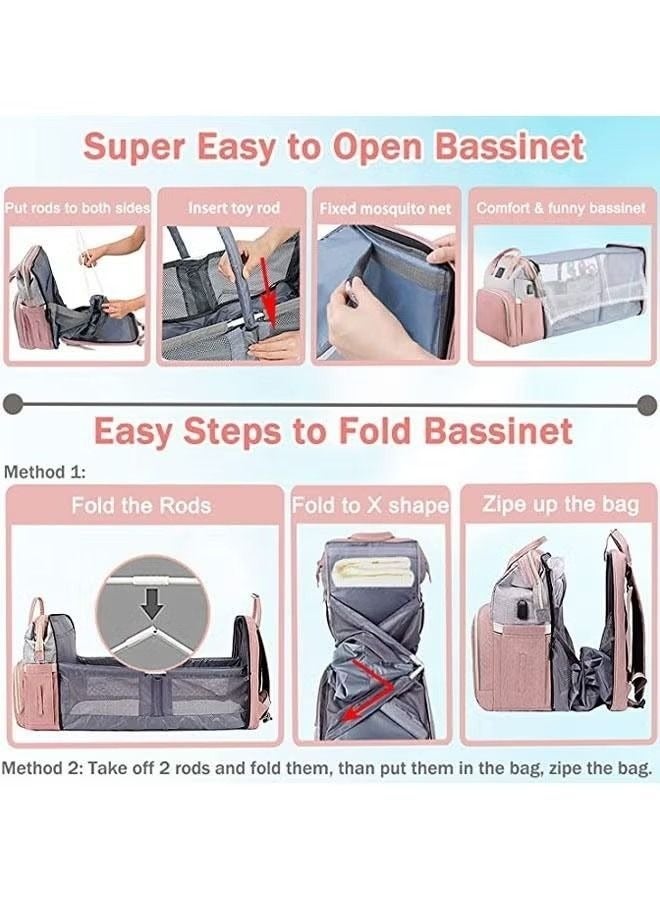 Super Easy to Open Bassinet

Put rods to both sides

Insert toy rod

Fixed mosquito net

Comfort & funny bassinet

Easy Steps to Fold Bassinet

Method 1:

Fold the Rods

Fold to X shape

Zipe up the bag

Method 2: Take off 2 rods and fold them, than put them in the bag, zipe the bag.