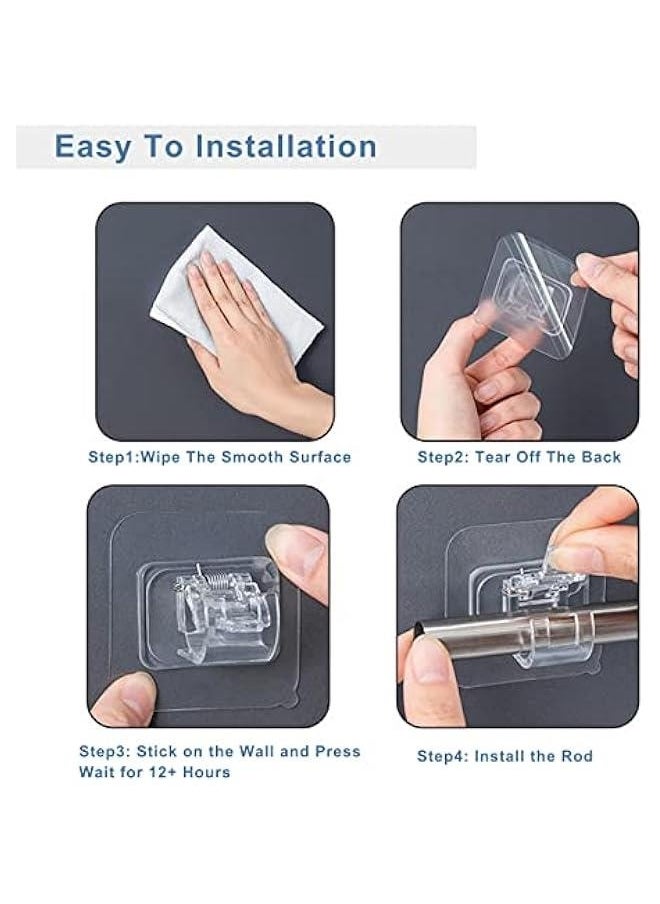 Easy To Installation

Step1:Wipe The Smooth Surface

Step2: Tear Off The Back

Step3: Stick on the Wall and Press Wait for 12+ Hours

Step4: Install the Rod