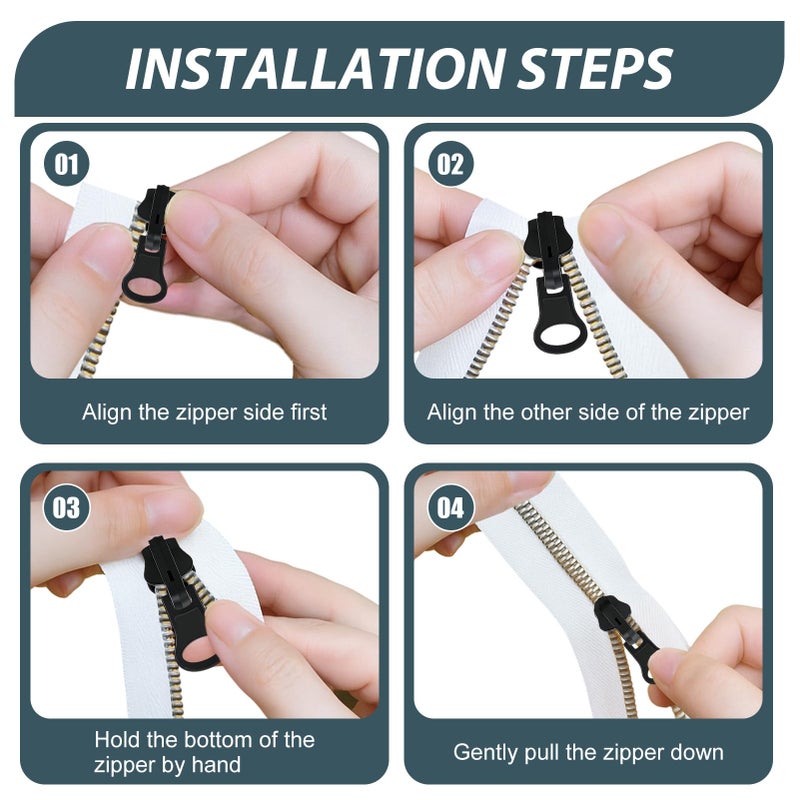 INSTALLATION STEPS

01

Align the zipper side first

02

Align the other side of the zipper

03

Hold the bottom of the zipper by hand

04

Gently pull the zipper down