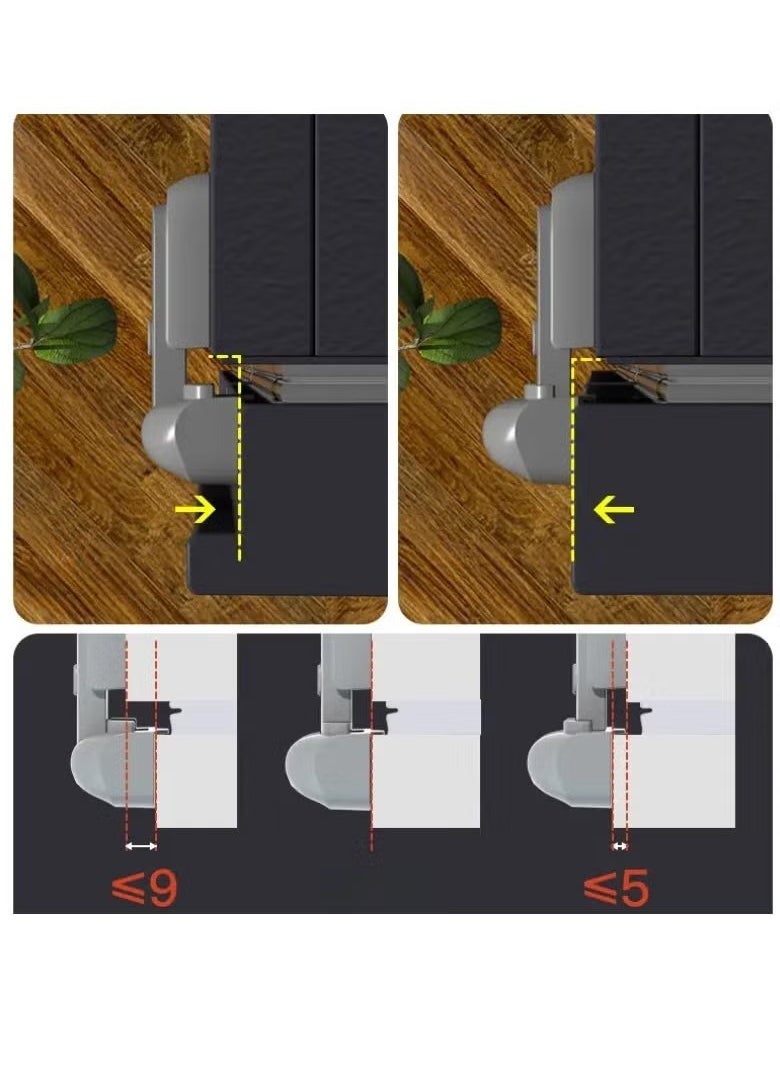 ≤9

≤5