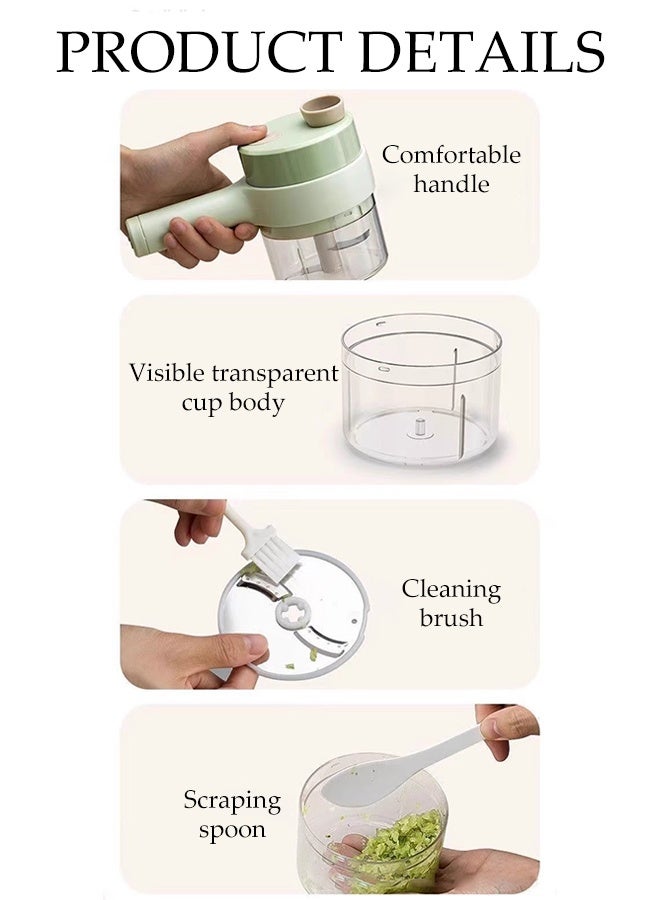 PRODUCT DETAILS

Comfortable handle

Visible transparent cup body

Cleaning brush

Scraping spoon