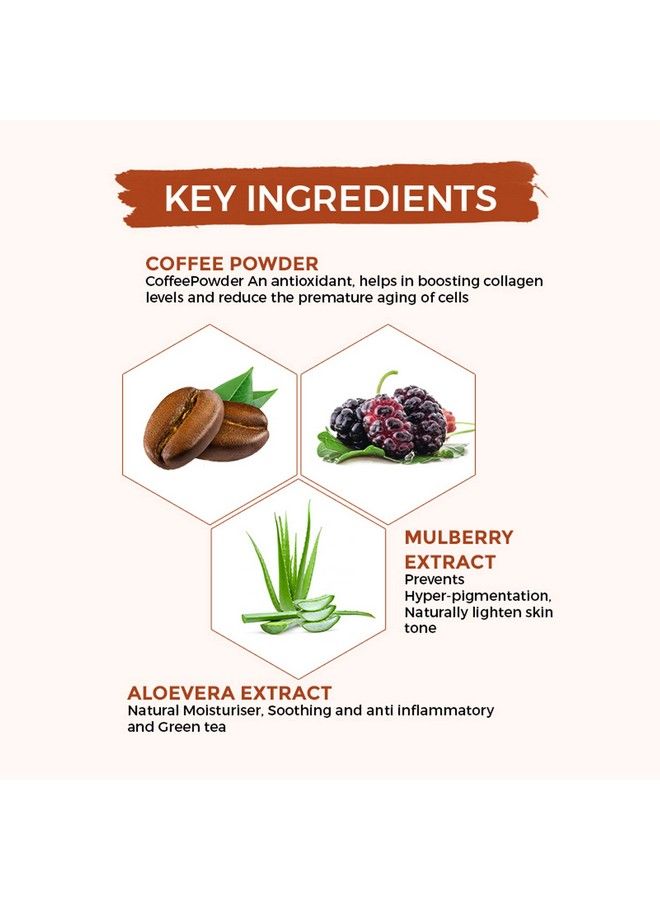 KEY INGREDIENTS

COFFEE POWDER
CoffeePowder An antioxidant, helps in boosting collagen levels and reduce the premature aging of cells

MULBERRY EXTRACT
Prevents Hyper-pigmentation, Naturally lighten skin tone

ALOEVERA EXTRACT
Natural Moisturiser, Soothing and anti inflammatory and Green tea