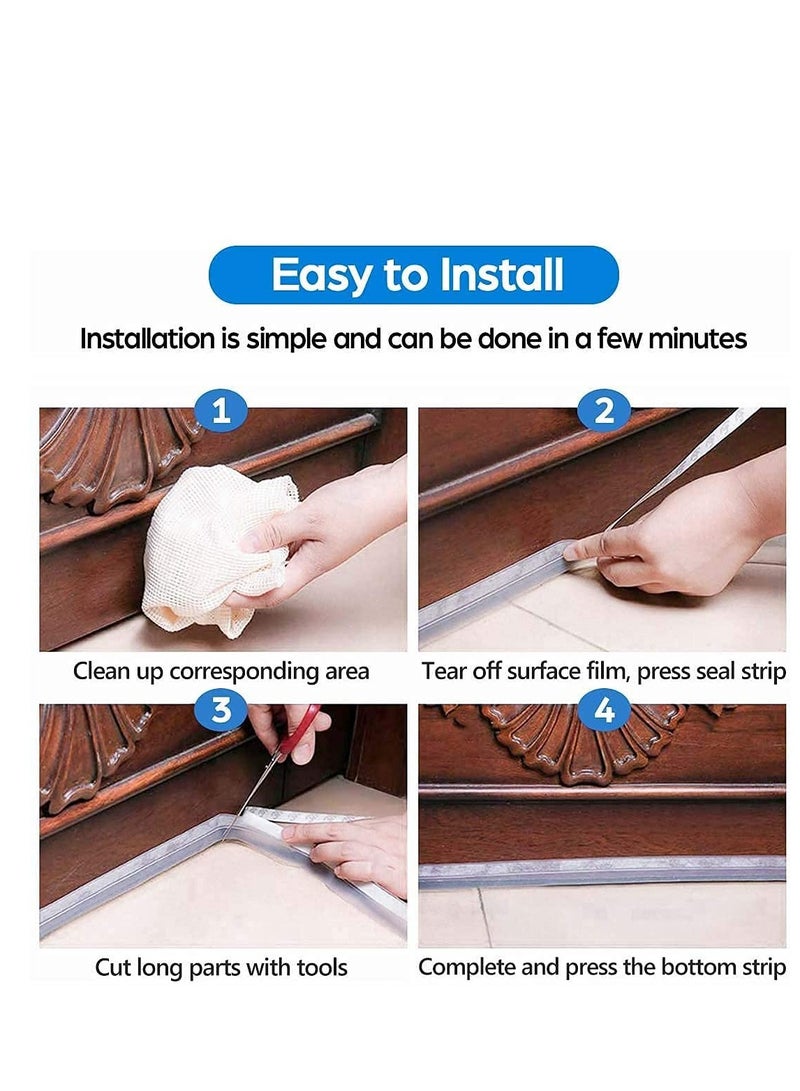 Easy to Install

Installation is simple and can be done in a few minutes

1

Clean up corresponding area

2

Tear off surface film, press seal strip

3

Cut long parts with tools

4

Complete and press the bottom strip