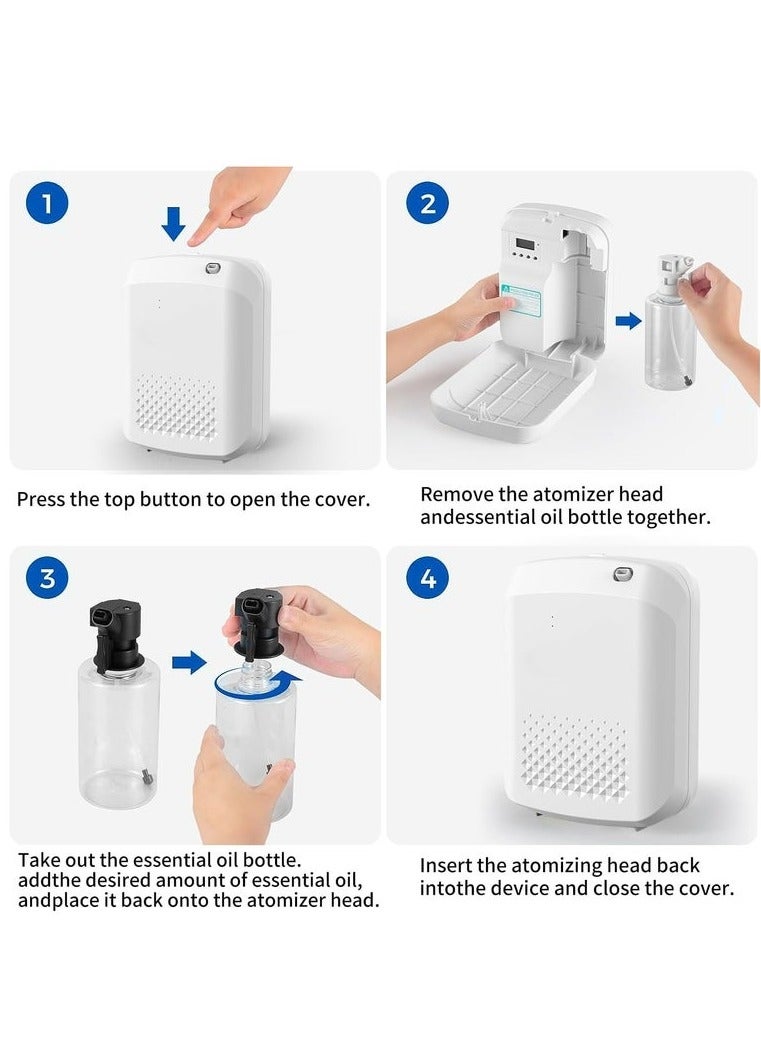 1

Press the top button to open the cover.

2

Remove the atomizer head andessential oil bottle together.

3

Take out the essential oil bottle. addthe desired amount of essential oil, andplace it back onto the atomizer head.

4

Insert the atomizing head back intothe device and close the cover.