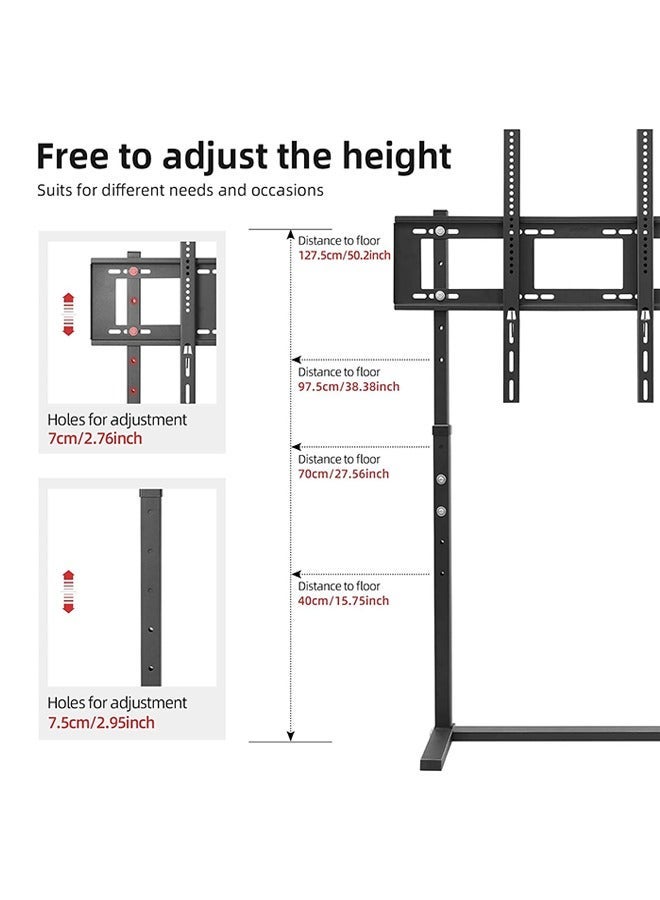 Free to adjust the height
Suits for different needs and occasions

Holes for adjustment
7cm/2.76inch

Holes for adjustment
7.5cm/2.95inch

Distance to floor
127.5cm/50.2inch

Distance to floor
97.5cm/38.38inch

Distance to floor
70cm/27.56inch

Distance to floor
40cm/15.75inch