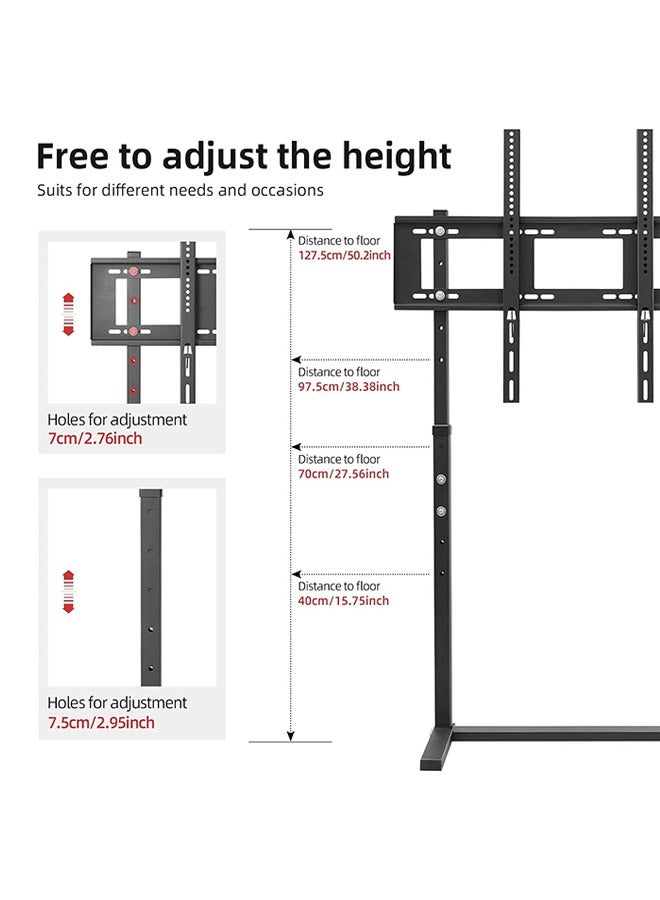 Free to adjust the height
Suits for different needs and occasions

Holes for adjustment
7cm/2.76inch

Holes for adjustment
7.5cm/2.95inch

Distance to floor
127.5cm/50.2inch

Distance to floor
97.5cm/38.38inch

Distance to floor
70cm/27.56inch

Distance to floor
40cm/15.75inch