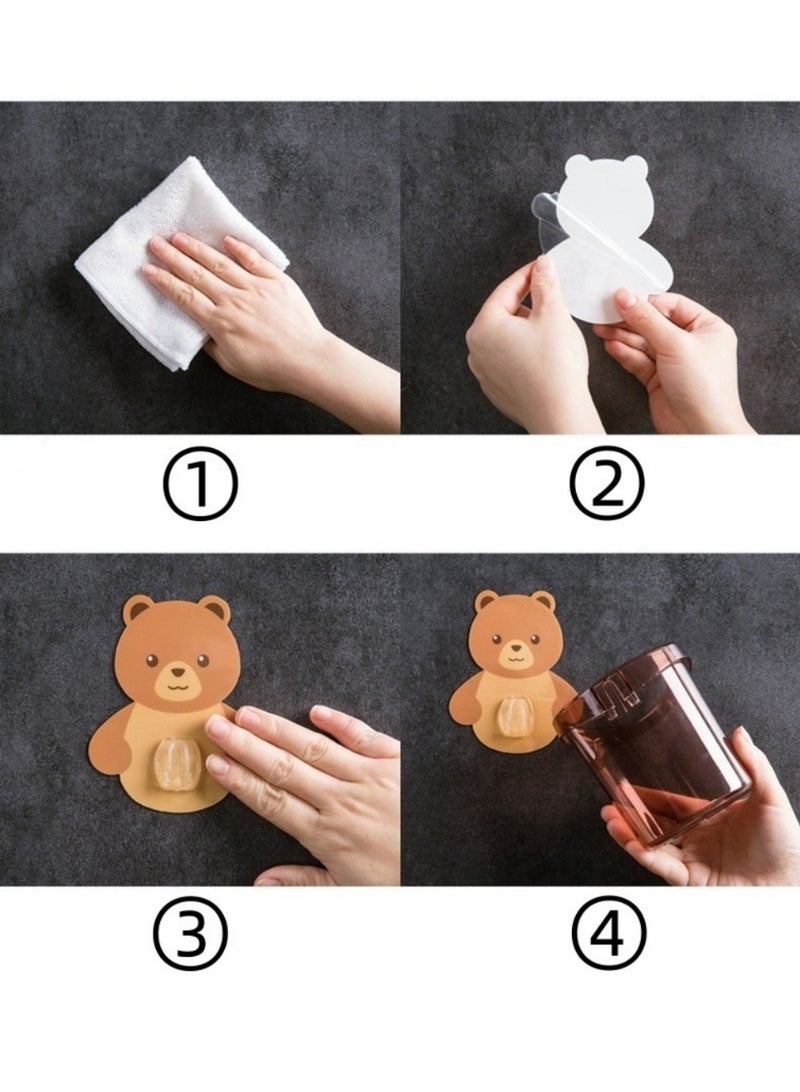 ①

②

③

④