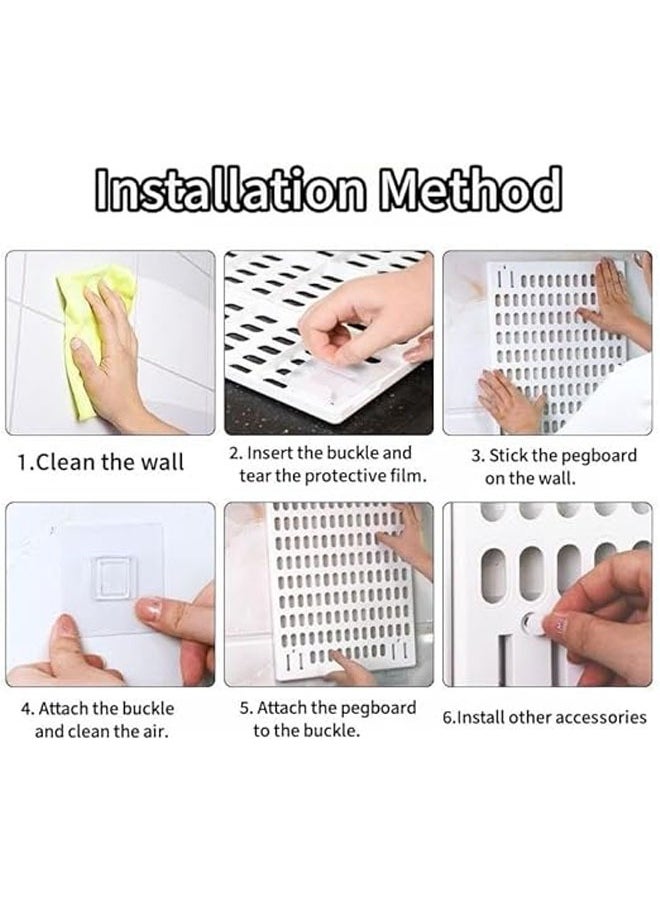 Installation Method

1.Clean the wall

2. Insert the buckle and tear the protective film.

3. Stick the pegboard on the wall.

4. Attach the buckle and clean the air.

5. Attach the pegboard to the buckle.

6.Install other accessories