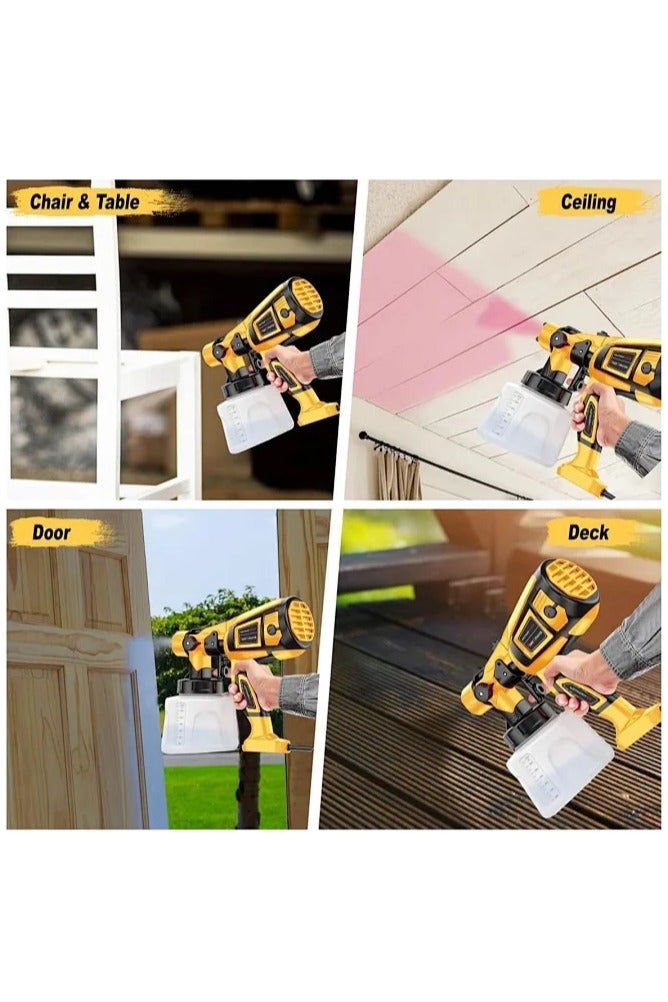 Chair & Table

Ceiling

Door

Deck