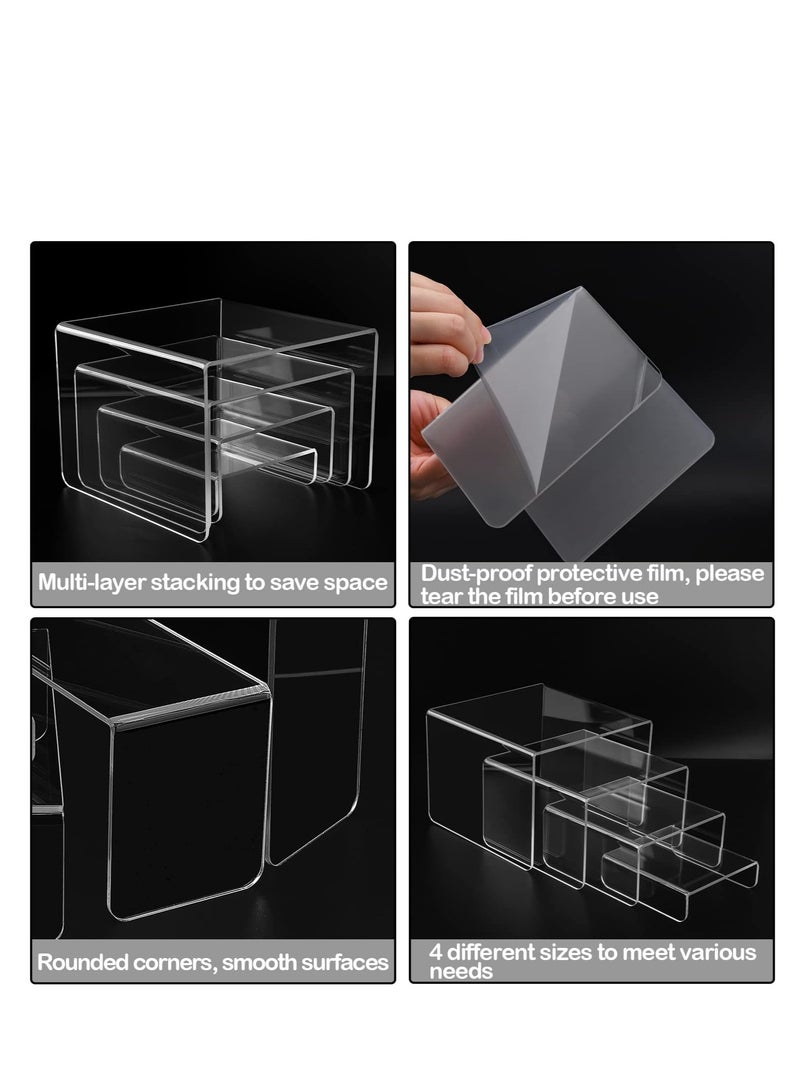 Multi-layer stacking to save space

Dust-proof protective film, please tear the film before use

Rounded corners, smooth surfaces

4 different sizes to meet various needs