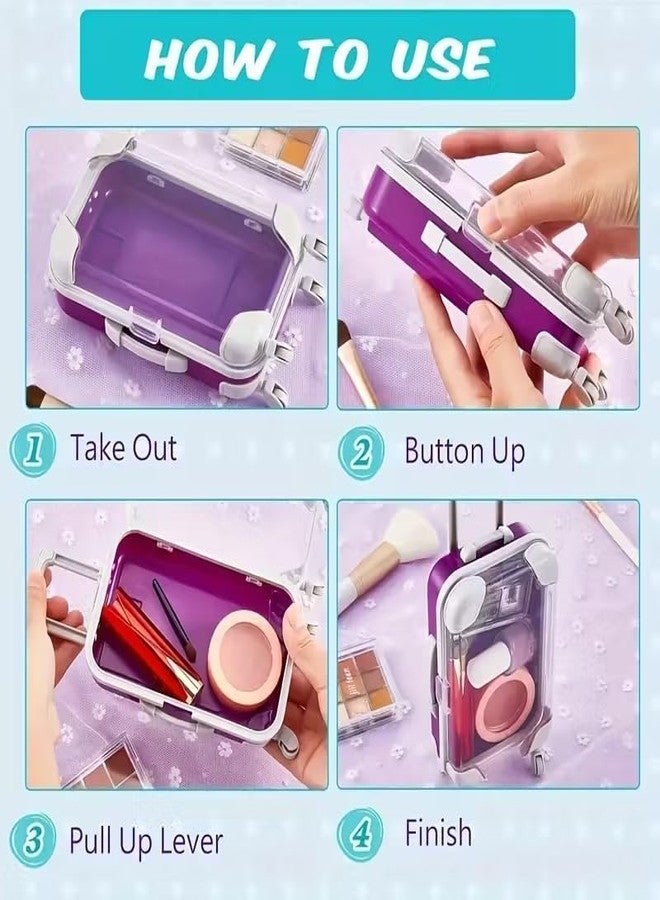 HOW TO USE

1 Take Out

2 Button Up

3 Pull Up Lever

4 Finish