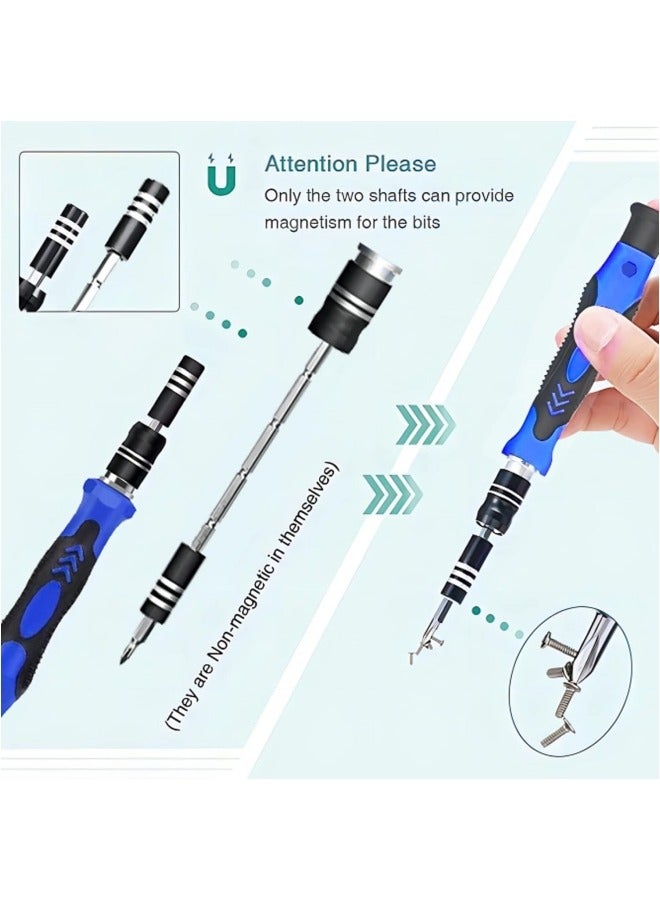 Attention Please
Only the two shafts can provide magnetism for the bits

(They are Non-magnetic in themselves)