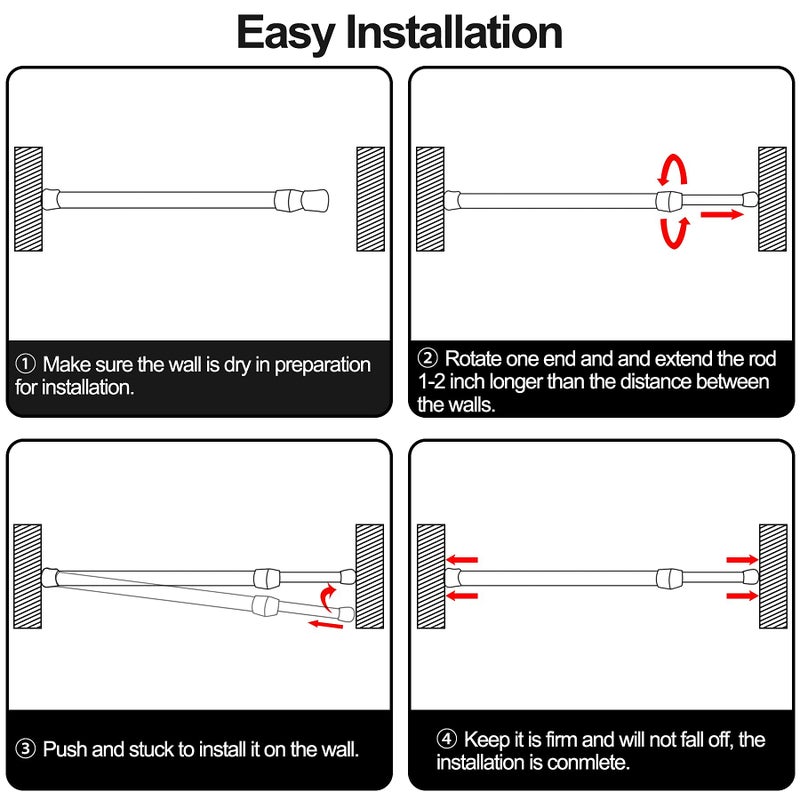 Easy Installation

① Make sure the wall is dry in preparation for installation.

② Rotate one end and and extend the rod 1-2 inch longer than the distance between the walls.

③ Push and stuck to install it on the wall.

④ Keep it is firm and will not fall off, the installation is conmlete.