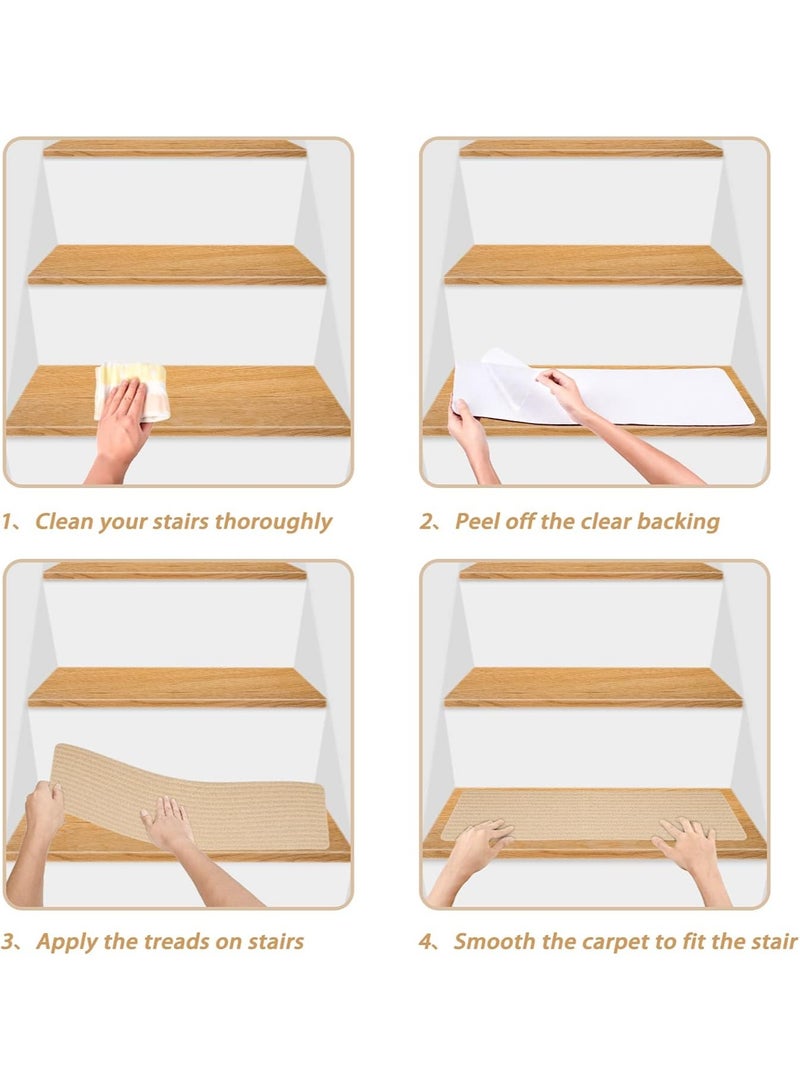 1、Clean your stairs thoroughly

2、Peel off the clear backing

3、Apply the treads on stairs

4、Smooth the carpet to fit the stair