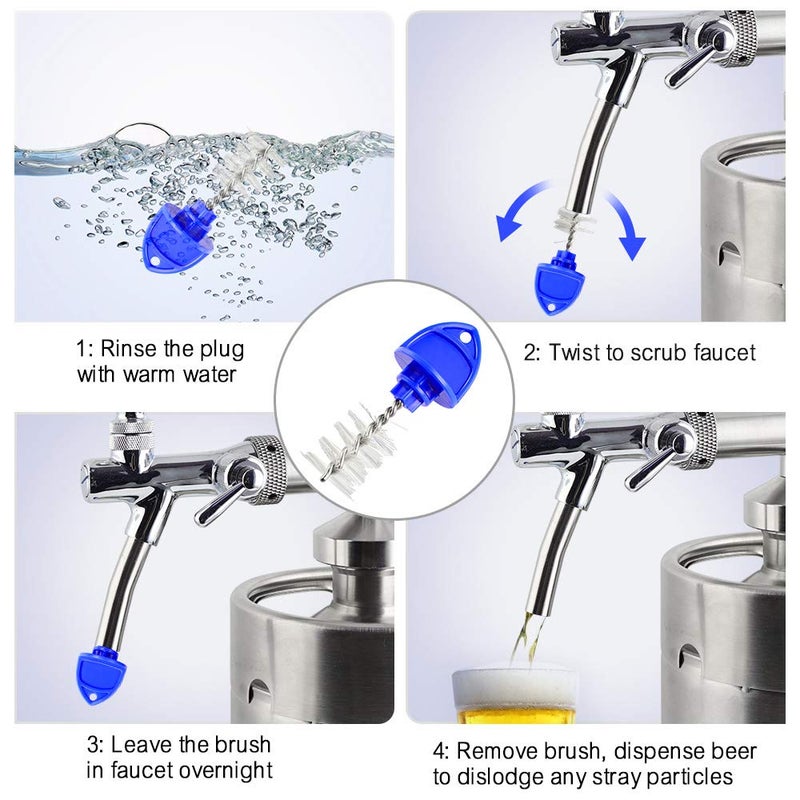 1: Rinse the plug with warm water

2: Twist to scrub faucet

3: Leave the brush in faucet overnight

4: Remove brush, dispense beer to dislodge any stray particles