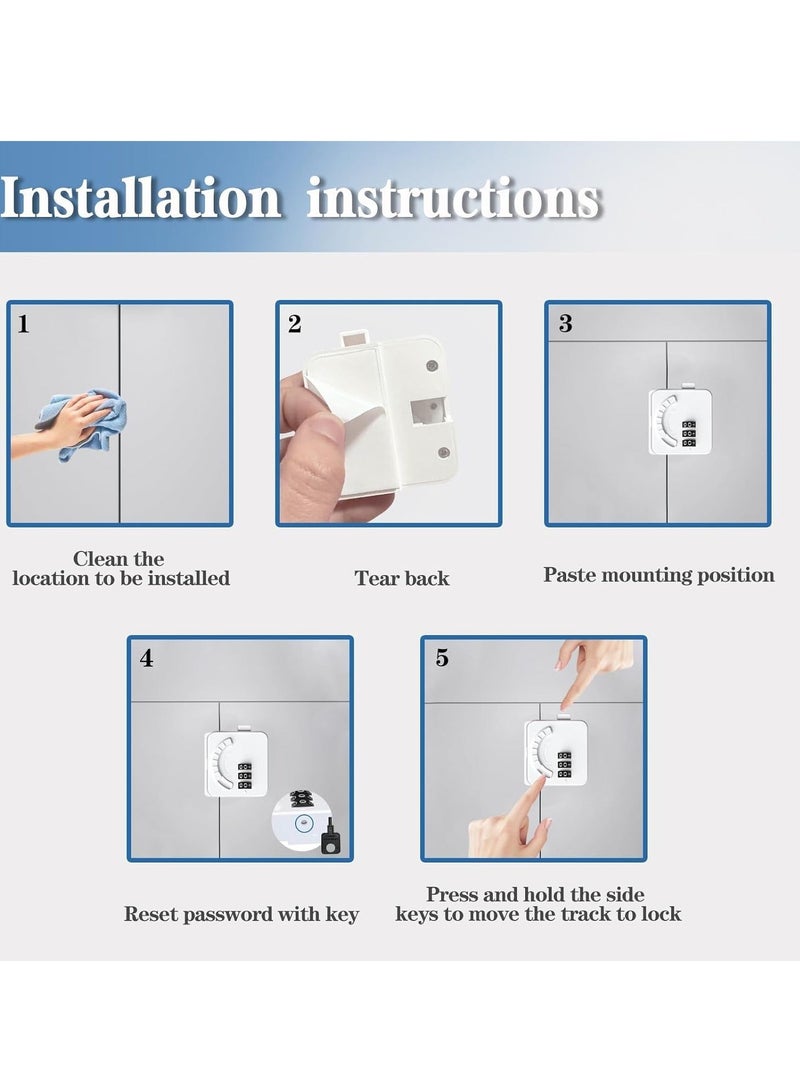 Installation instructions

1

Clean the location to be installed

2

Tear back

3

Paste mounting position

4

Reset password with key

5

Press and hold the side keys to move the track to lock