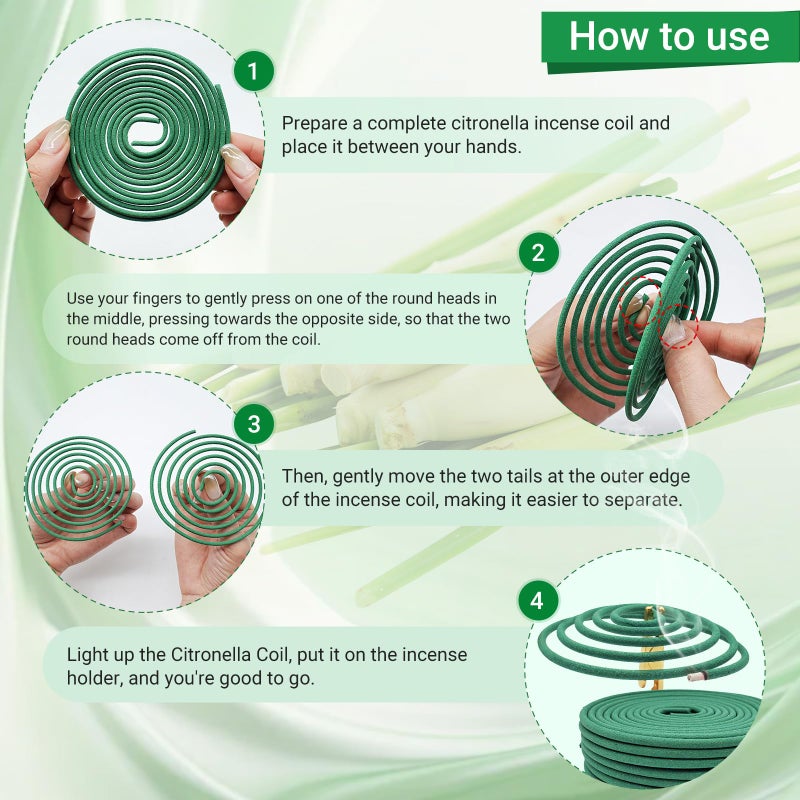 How to use

1

Prepare a complete citronella incense coil and place it between your hands.

2

Use your fingers to gently press on one of the round heads in the middle, pressing towards the opposite side, so that the two round heads come off from the coil.

3

Then, gently move the two tails at the outer edge of the incense coil, making it easier to separate.

4

Light up the Citronella Coil, put it on the incense holder, and you're good to go.