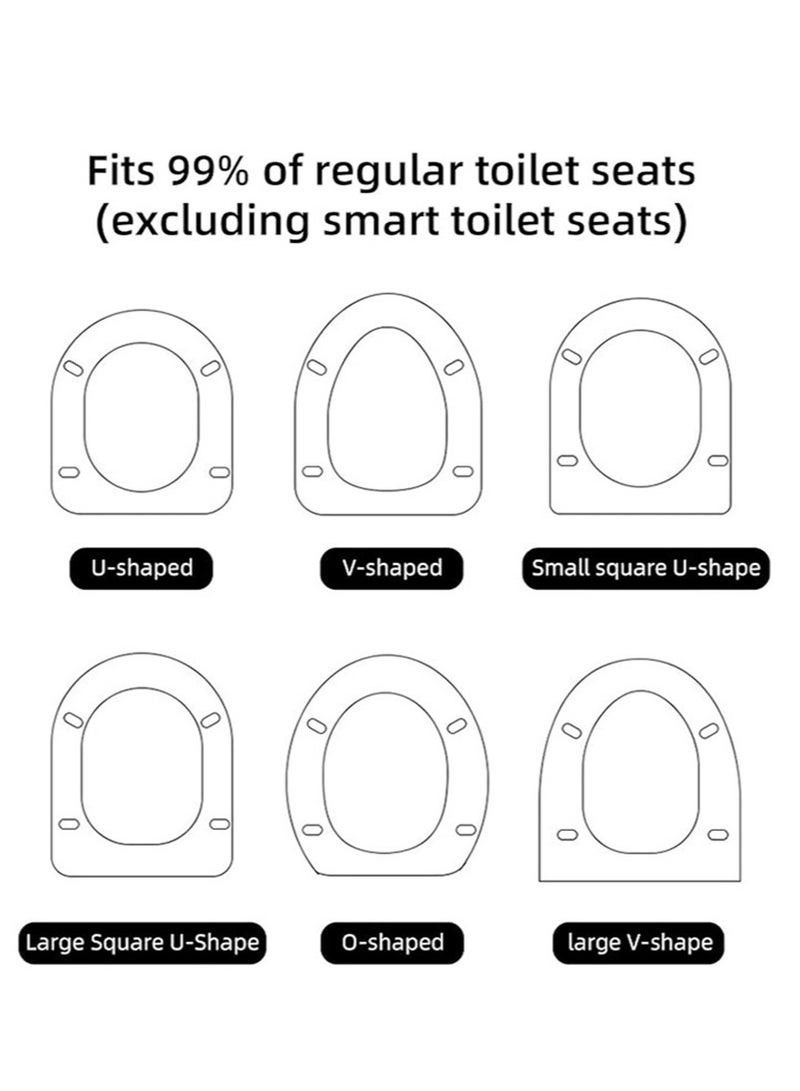 Fits 99% of regular toilet seats (excluding smart toilet seats)

U-shaped

V-shaped

Small square U-shape

Large Square U-Shape

O-shaped

large V-shape