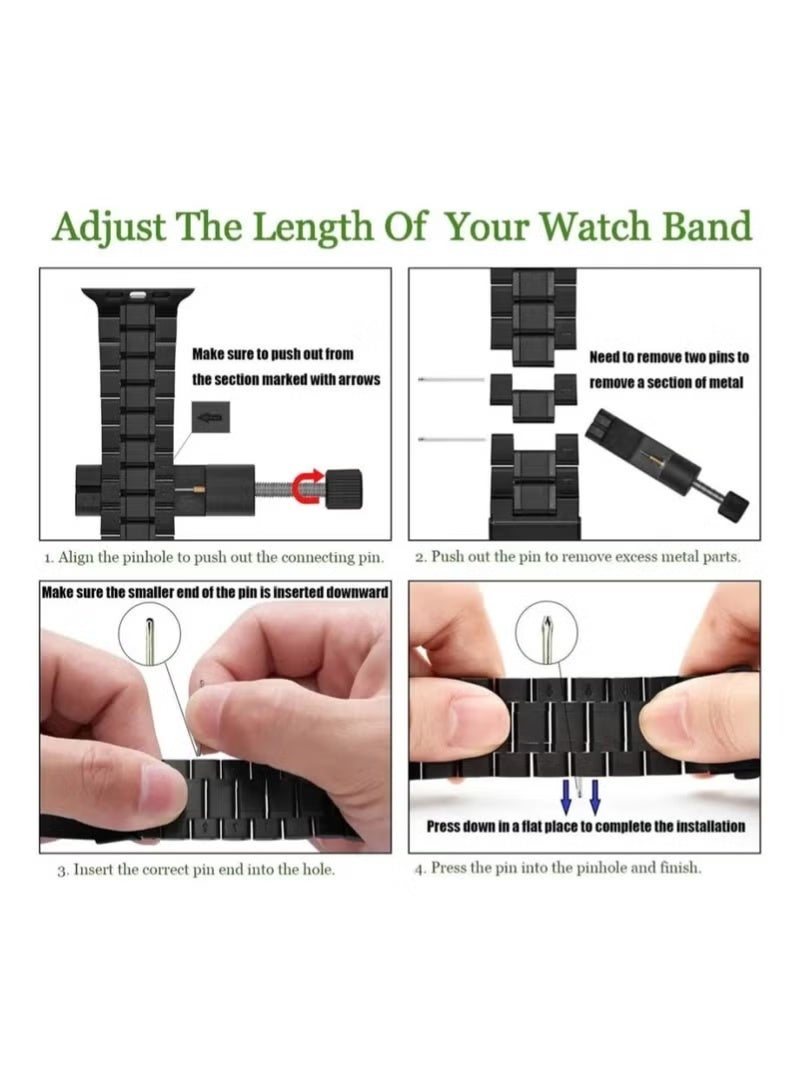 Adjust The Length Of Your Watch Band

Make sure to push out from the section marked with arrows

1. Align the pinhole to push out the connecting pin.

Need to remove two pins to remove a section of metal

2. Push out the pin to remove excess metal parts.

Make sure the smaller end of the pin is inserted downward

3. Insert the correct pin end into the hole.

Press down in a flat place to complete the installation

4. Press the pin into the pinhole and finish.