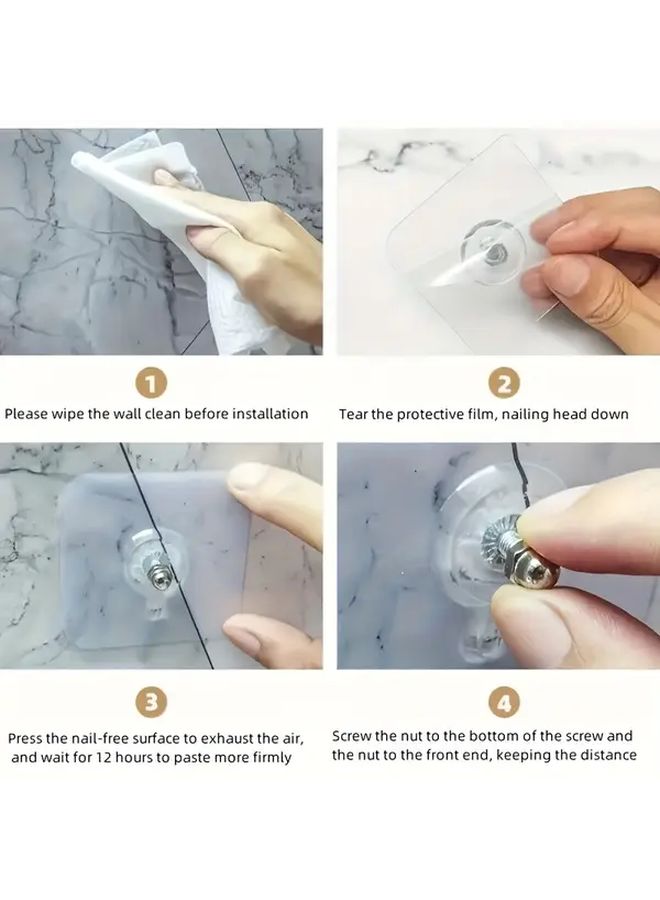 1

Please wipe the wall clean before installation

2

Tear the protective film, nailing head down

3

Press the nail-free surface to exhaust the air, and wait for 12 hours to paste more firmly

4

Screw the nut to the bottom of the screw and the nut to the front end, keeping the distance