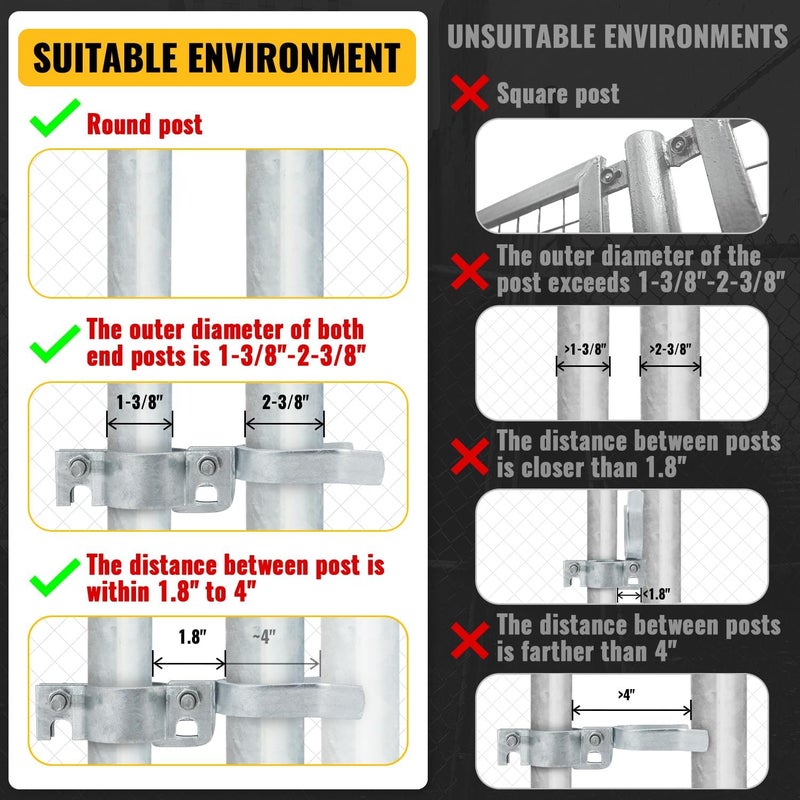 SUITABLE ENVIRONMENT

Round post

The outer diameter of both end posts is 1-3/8"-2-3/8"

1-3/8"

2-3/8"

The distance between post is within 1.8" to 4"

1.8"

~4"

UNSUITABLE ENVIRONMENTS

Square post

The outer diameter of the post exceeds 1-3/8"-2-3/8"

>1-3/8"

>2-3/8"

The distance between posts is closer than 1.8"

<1.8"

The distance between posts is farther than 4"

>4"