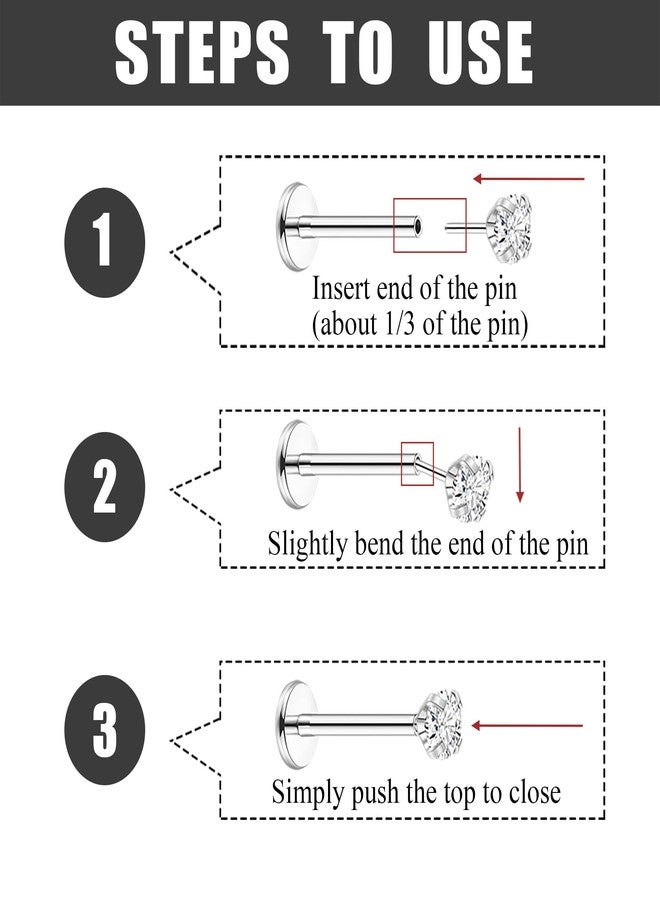 STEPS TO USE

1

Insert end of the pin
(about 1/3 of the pin)

2

Slightly bend the end of the pin

3

Simply push the top to close