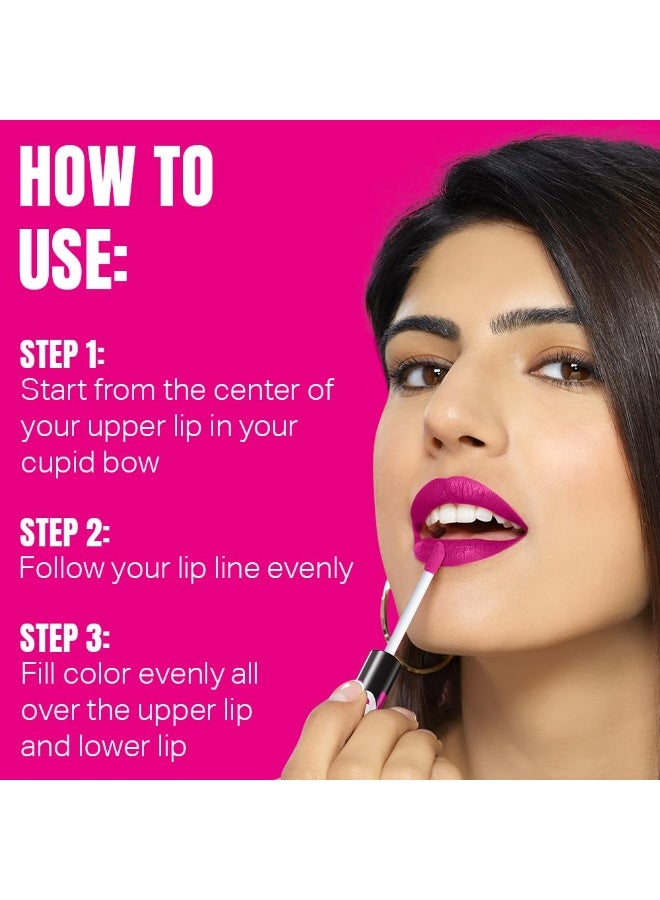 HOW TO USE:

STEP 1:
Start from the center of your upper lip in your cupid bow

STEP 2:
Follow your lip line evenly

STEP 3:
Fill color evenly all over the upper lip and lower lip