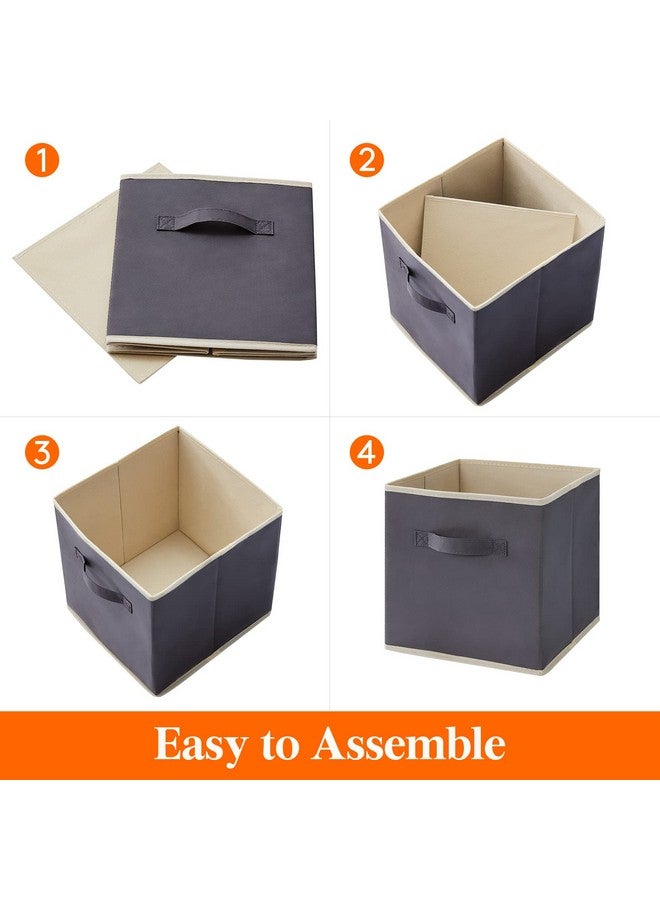 1

2

3

4

Easy to Assemble