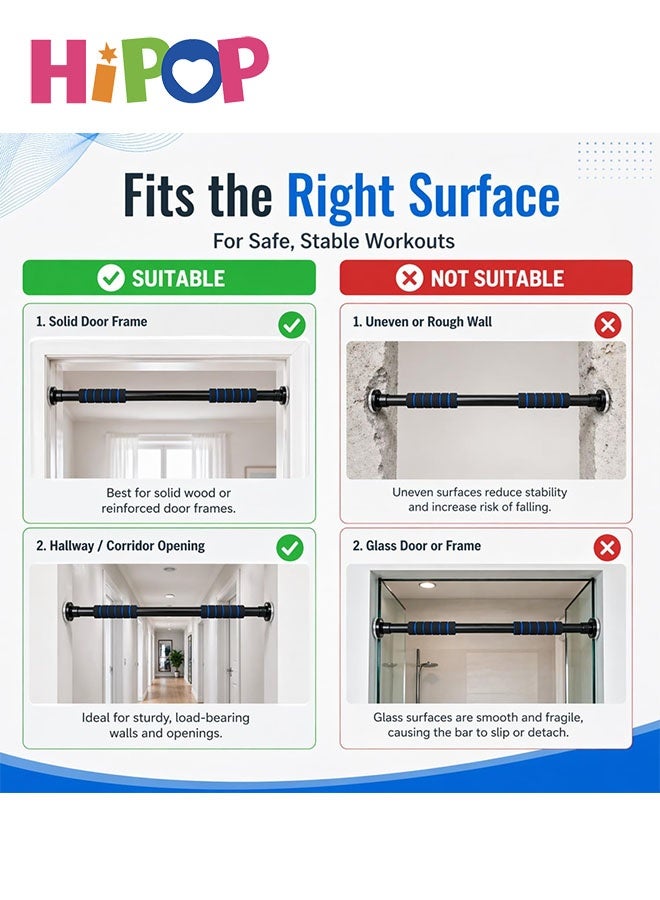 HiPOP

Fits the Right Surface

For Safe, Stable Workouts

SUITABLE

1. Solid Door Frame

Best for solid wood or reinforced door frames.

2. Hallway / Corridor Opening

Ideal for sturdy, load-bearing walls and openings.

NOT SUITABLE

1. Uneven or Rough Wall

Uneven surfaces reduce stability and increase risk of falling.

2. Glass Door or Frame

Glass surfaces are smooth and fragile, causing the bar to slip or detach.