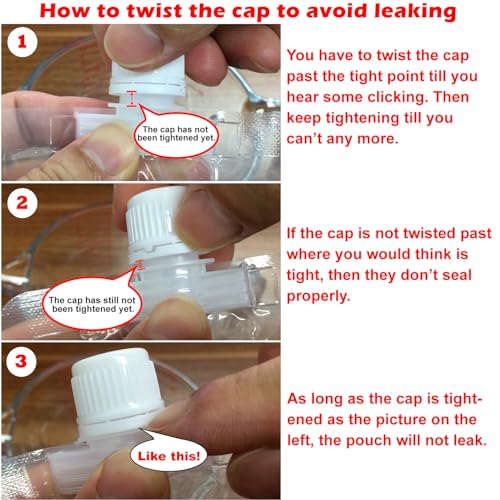 How to twist the cap to avoid leaking

1

The cap has not been tightened yet.

You have to twist the cap past the tight point till you hear some clicking. Then keep tightening till you can't any more.

2

The cap has still not been tightened yet.

If the cap is not twisted past where you would think is tight, then they don't seal properly.

3

Like this!

As long as the cap is tightened as the picture on the left, the pouch will not leak.