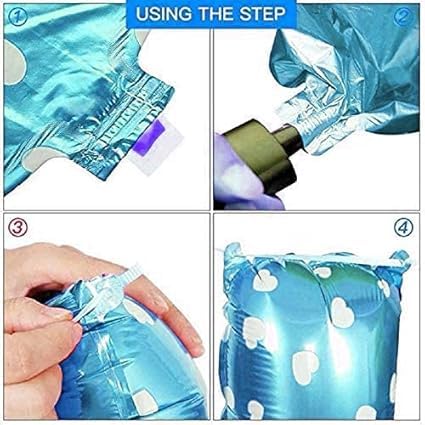 USING THE STEP

①

②

③

④