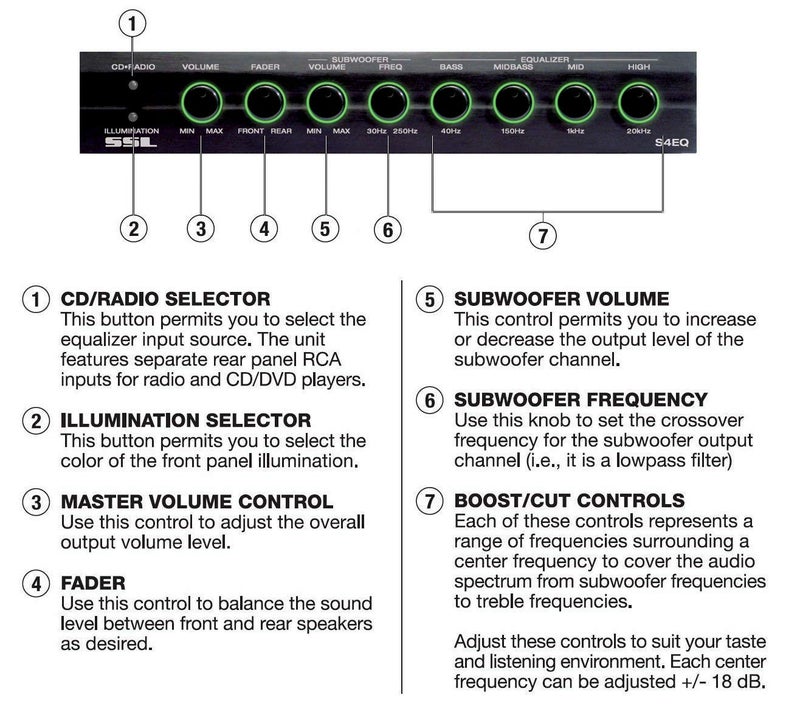 1

CD•RADIO VOLUME FADER SUBWOOFER VOLUME FREQ EQUALIZER BASS MIDBASS MID HIGH

ILLUMINATION MIN MAX FRONT REAR MIN MAX 30Hz 250Hz 40Hz 150Hz 1kHz 20kHz

SSL S4EQ

2 3 4 5 6

7

1 CD/RADIO SELECTOR
This button permits you to select the equalizer input source. The unit features separate rear panel RCA inputs for radio and CD/DVD players.

2 ILLUMINATION SELECTOR
This button permits you to select the color of the front panel illumination.

3 MASTER VOLUME CONTROL
Use this control to adjust the overall output volume level.

4 FADER
Use this control to balance the sound level between front and rear speakers as desired.

5 SUBWOOFER VOLUME
This control permits you to increase or decrease the output level of the subwoofer channel.

6 SUBWOOFER FREQUENCY
Use this knob to set the crossover frequency for the subwoofer output channel (i.e., it is a lowpass filter)

7 BOOST/CUT CONTROLS
Each of these controls represents a range of frequencies surrounding a center frequency to cover the audio spectrum from subwoofer frequencies to treble frequencies.

Adjust these controls to suit your taste and listening environment. Each center frequency can be adjusted +/- 18 dB.