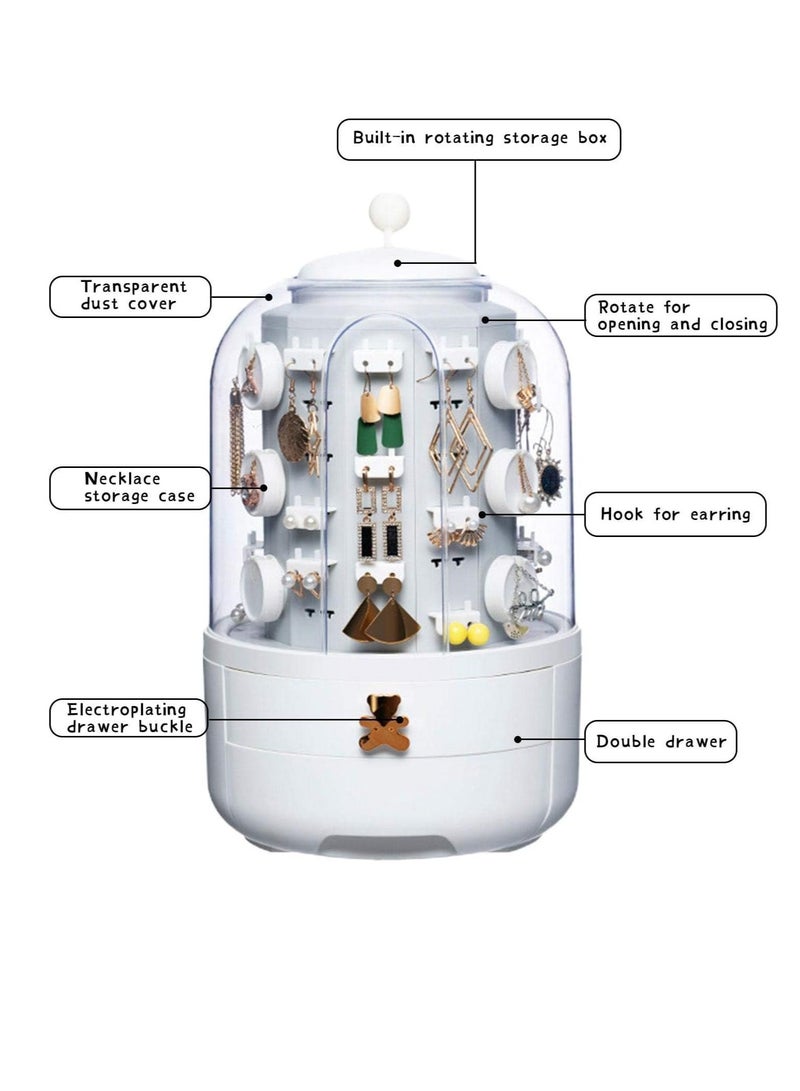 Built-in rotating storage box

Transparent dust cover

Rotate for opening and closing

Necklace storage case

Hook for earring

Electroplating drawer buckle

Double drawer