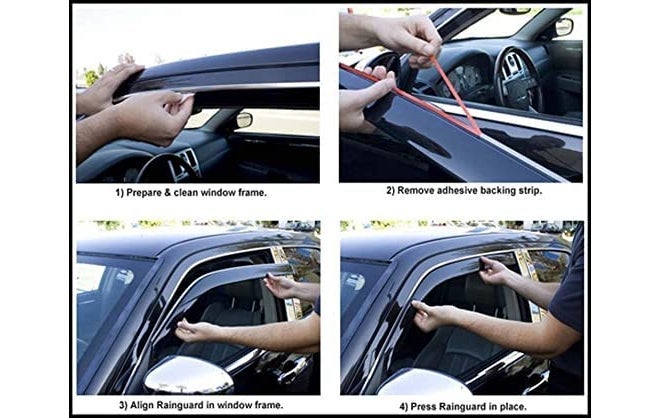 1) Prepare & clean window frame.

2) Remove adhesive backing strip.

3) Align Rainguard in window frame.

4) Press Rainguard in place.