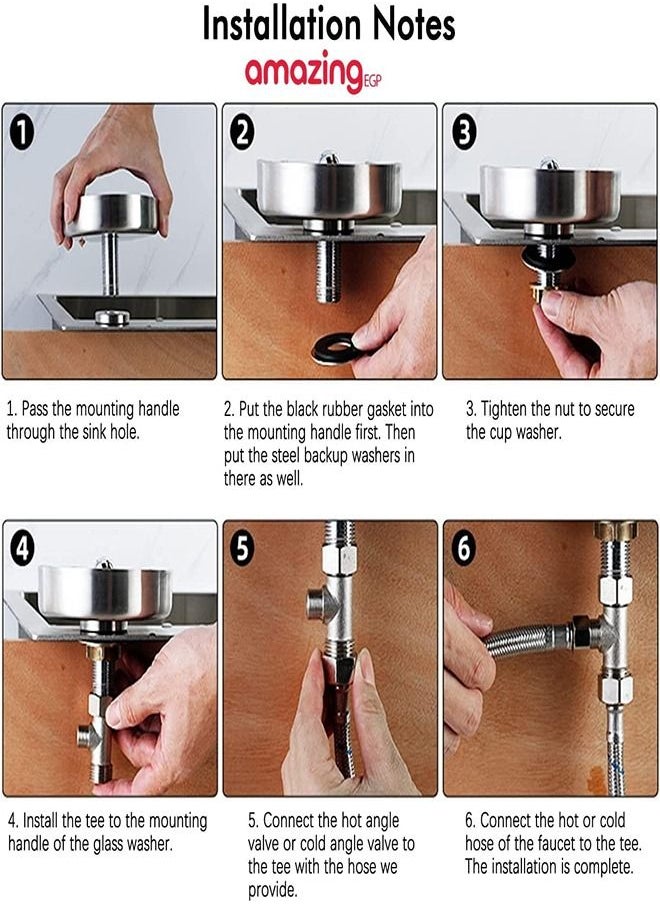 Installation Notes

amazing EGP

1

2

3

1. Pass the mounting handle through the sink hole.

2. Put the black rubber gasket into the mounting handle first. Then put the steel backup washers in there as well.

3. Tighten the nut to secure the cup washer.

4

5

6

4. Install the tee to the mounting handle of the glass washer.

5. Connect the hot angle valve or cold angle valve to the tee with the hose we provide.

6. Connect the hot or cold hose of the faucet to the tee. The installation is complete.