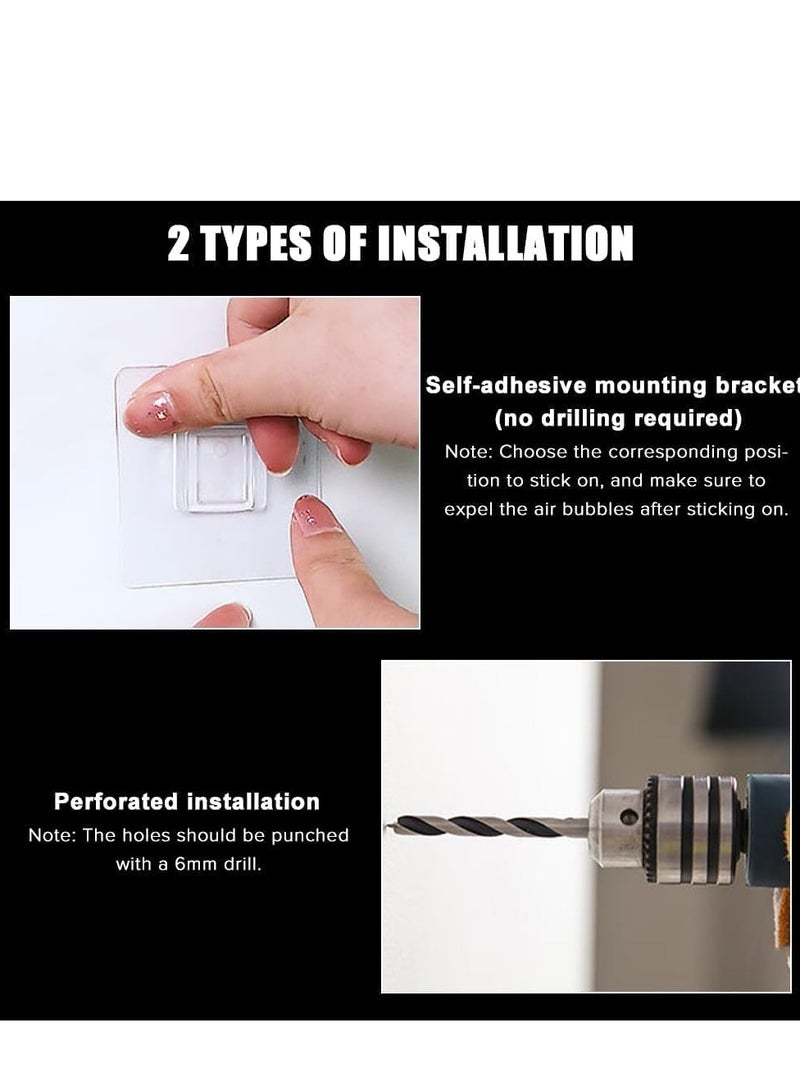 2 TYPES OF INSTALLATION

Self-adhesive mounting bracket
(no drilling required)
Note: Choose the corresponding position to stick on, and make sure to expel the air bubbles after sticking on.

Perforated installation
Note: The holes should be punched with a 6mm drill.