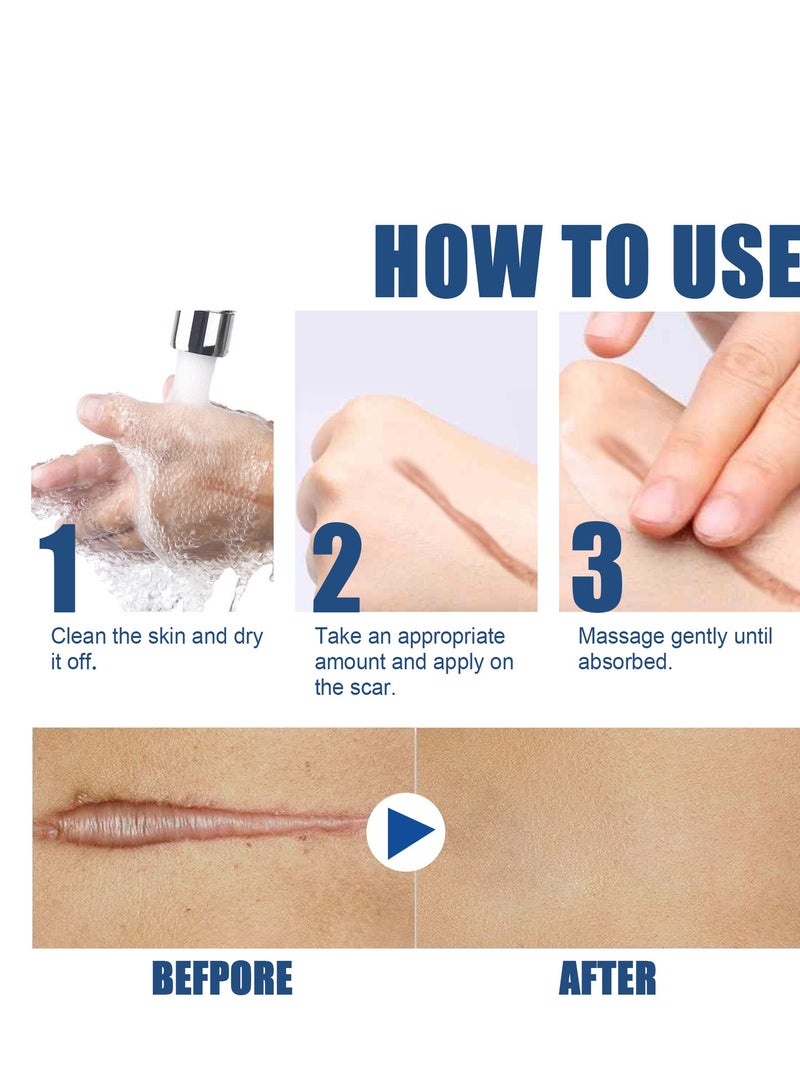 HOW TO USE

1
Clean the skin and dry it off.

2
Take an appropriate amount and apply on the scar.

3
Massage gently until absorbed.

BEFPORE

AFTER