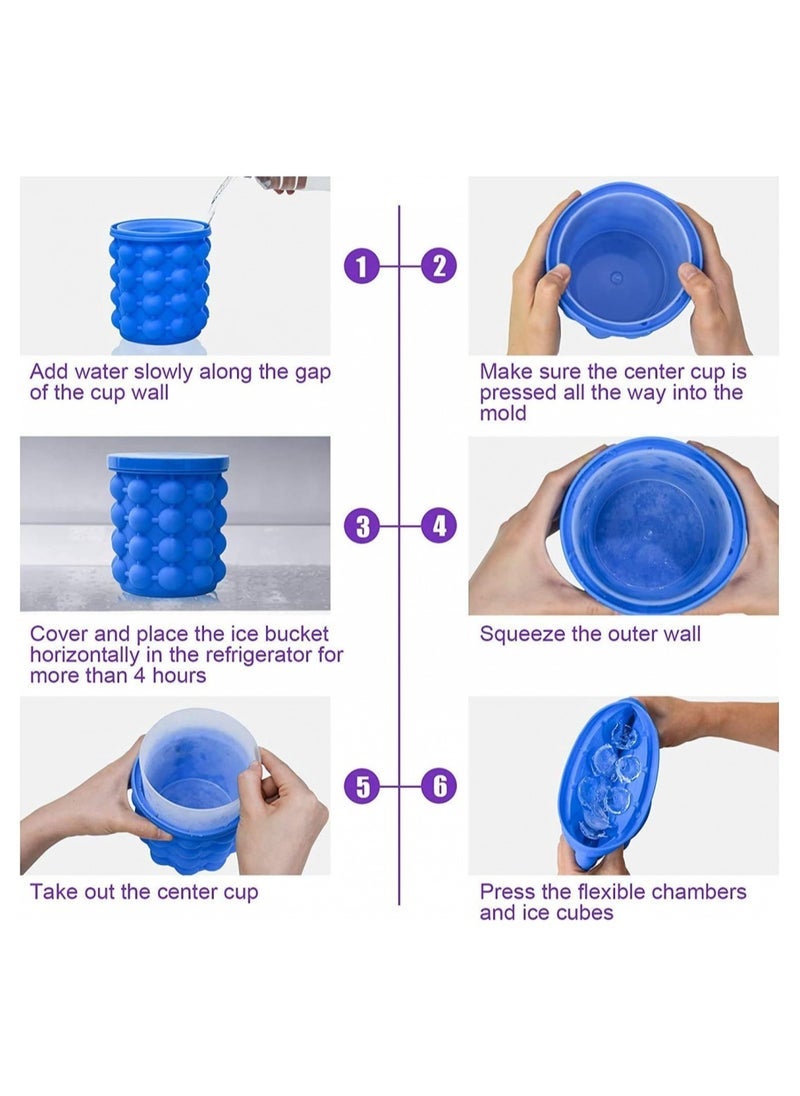 1

Add water slowly along the gap of the cup wall

2

Make sure the center cup is pressed all the way into the mold

3

Cover and place the ice bucket horizontally in the refrigerator for more than 4 hours

4

Squeeze the outer wall

5

Take out the center cup

6

Press the flexible chambers and ice cubes