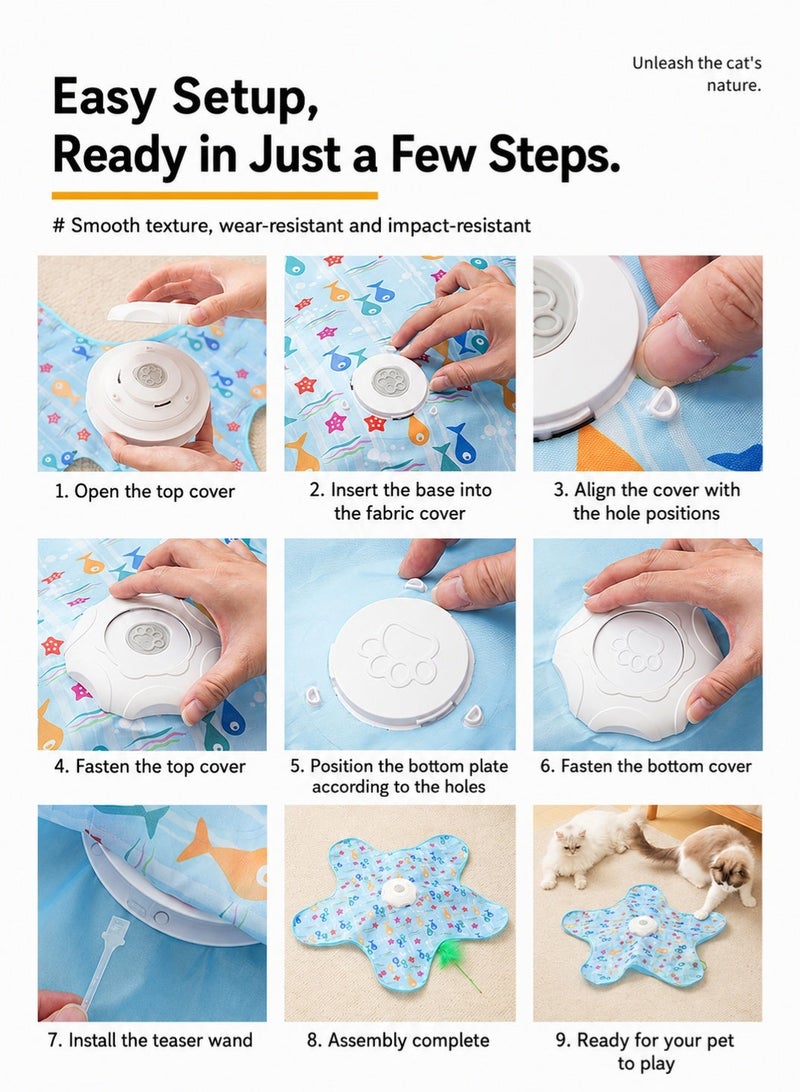 Unleash the cat's nature.

Easy Setup,
Ready in Just a Few Steps.

# Smooth texture, wear-resistant and impact-resistant

1. Open the top cover

2. Insert the base into the fabric cover

3. Align the cover with the hole positions

4. Fasten the top cover

5. Position the bottom plate according to the holes

6. Fasten the bottom cover

7. Install the teaser wand

8. Assembly complete

9. Ready for your pet to play