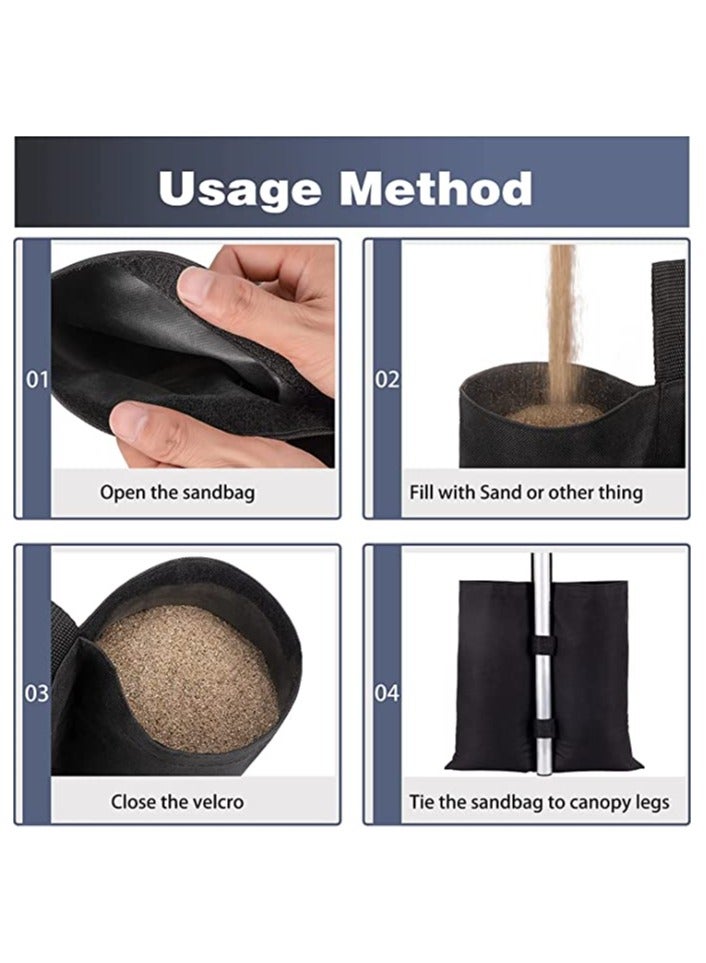 Usage Method

01

Open the sandbag

02

Fill with Sand or other thing

03

Close the velcro

04

Tie the sandbag to canopy legs