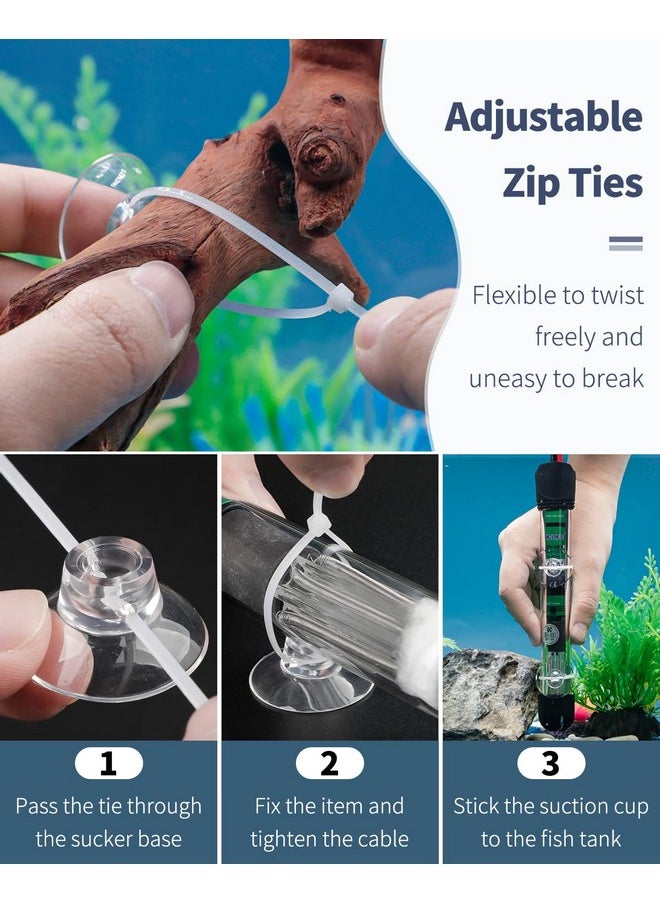 Adjustable Zip Ties

Flexible to twist freely and uneasy to break

1
Pass the tie through the sucker base

2
Fix the item and tighten the cable

3
Stick the suction cup to the fish tank